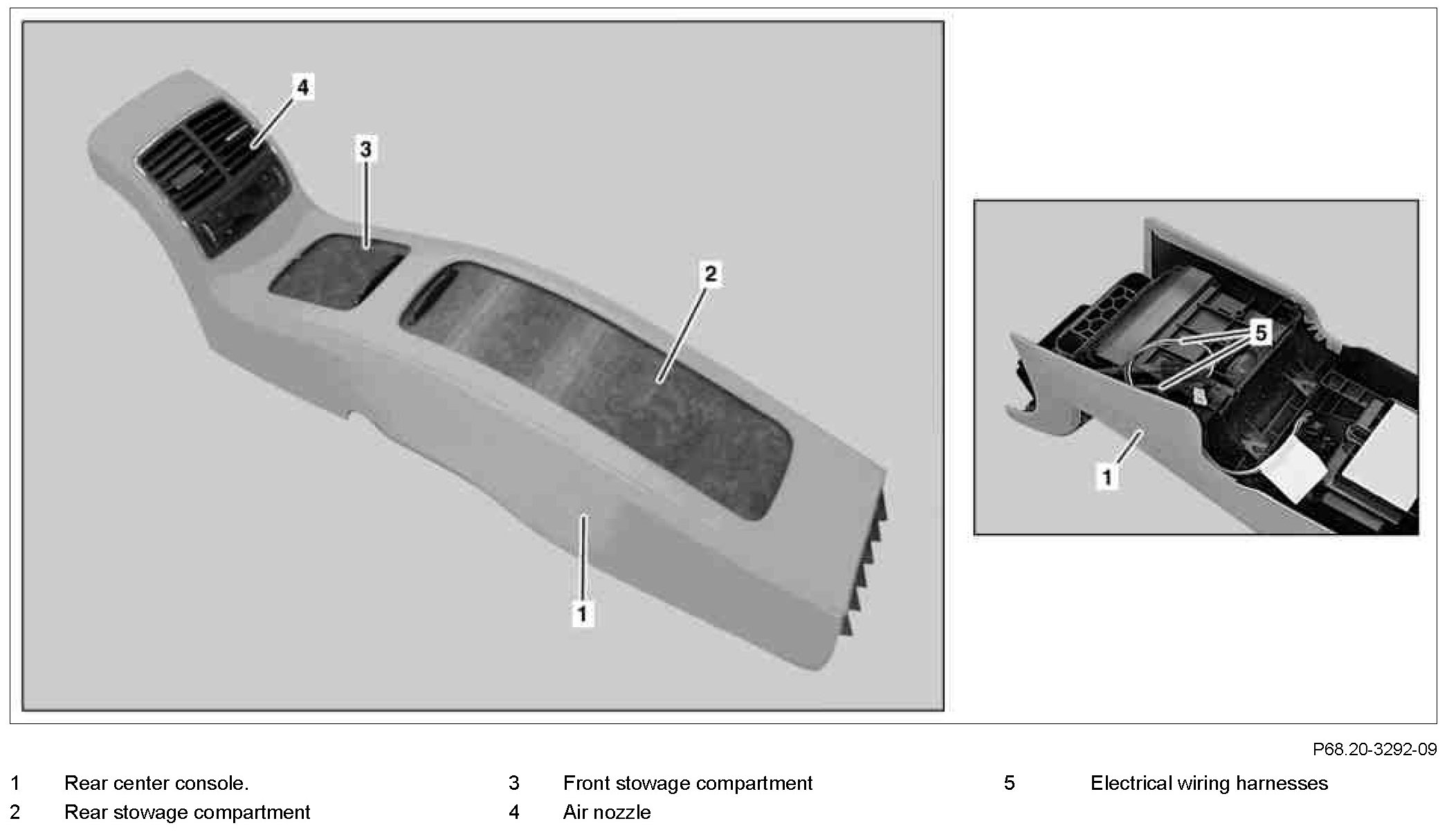 4

3

2

1

5

1

P68.20-3292-09

1 Rear center console.

2 Rear stowage compartment

3 Front stowage compartment

4 Air nozzle

5 Electrical wiring harnesses