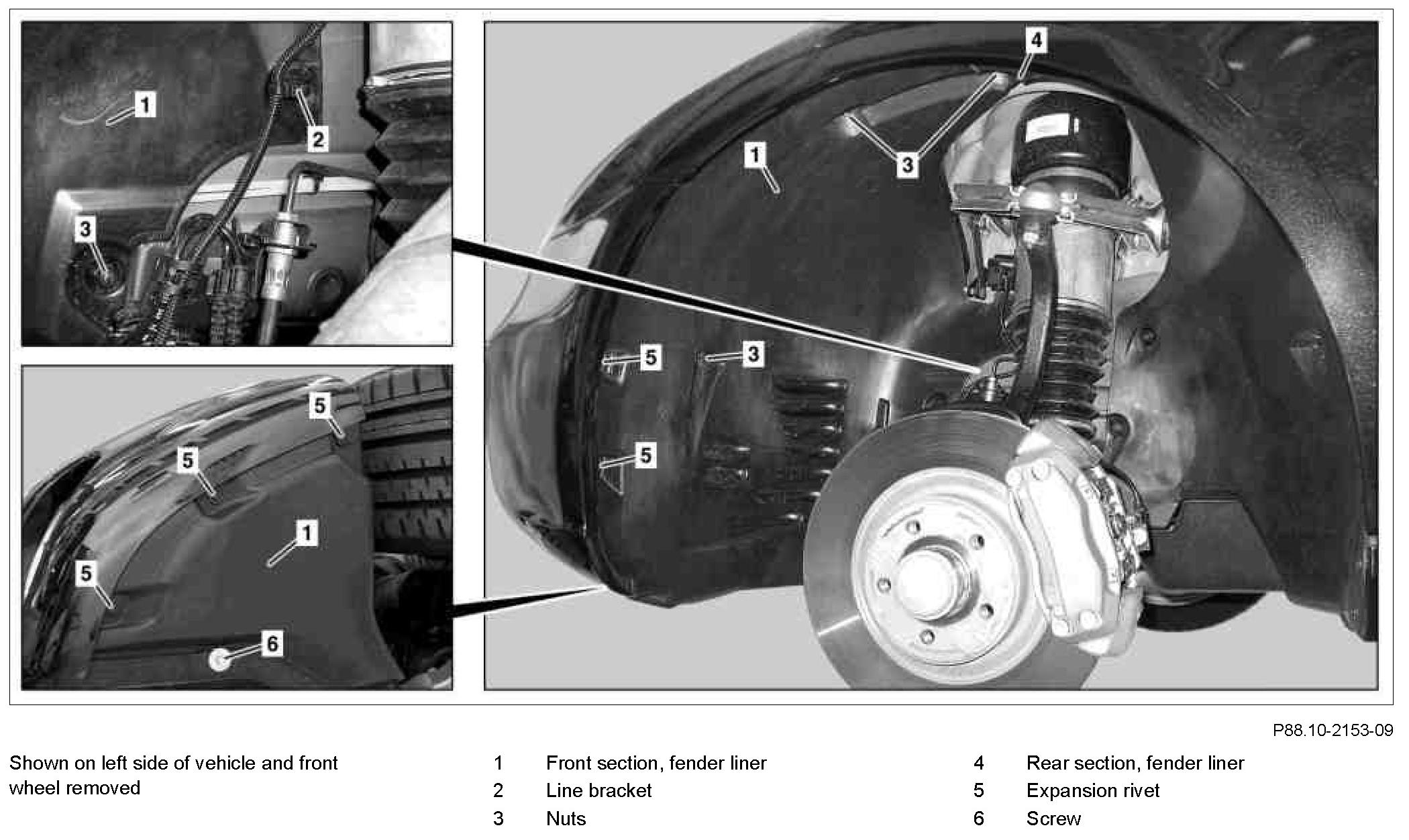 1
2
3

5
5
1
5
6

4
1
3
5
3
5

P88.10-2153-09

Shown on left side of vehicle and front wheel removed

1 Front section, fender liner
2 Line bracket
3 Nuts

4 Rear section, fender liner
5 Expansion rivet
6 Screw