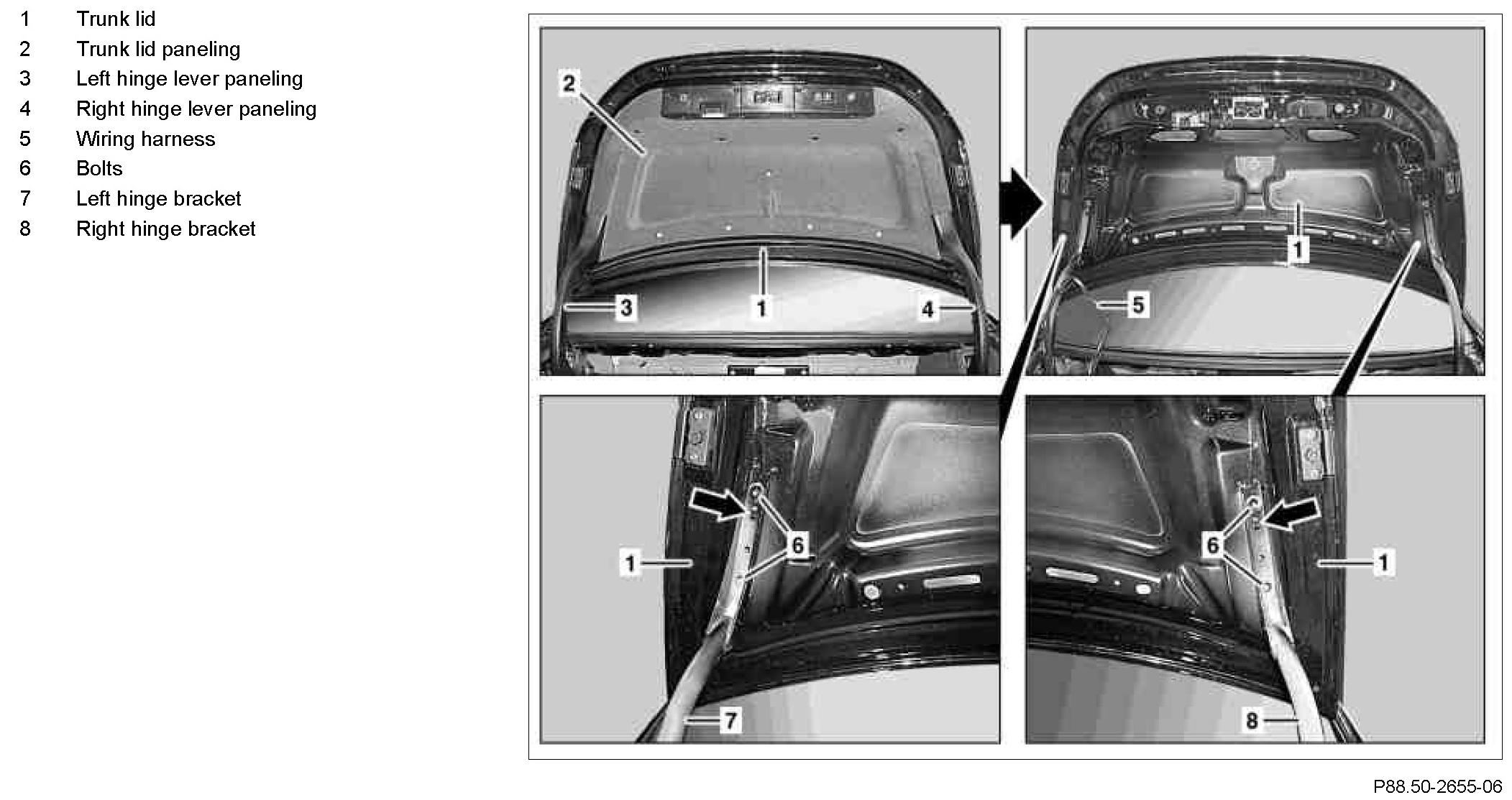 1 Trunk lid
2 Trunk lid paneling
3 Left hinge lever paneling
4 Right hinge lever paneling
5 Wiring harness
6 Bolts
7 Left hinge bracket
8 Right hinge bracket

2
3
1
4
1
5
1
6
7
6
1
8

P88.50-2655-06