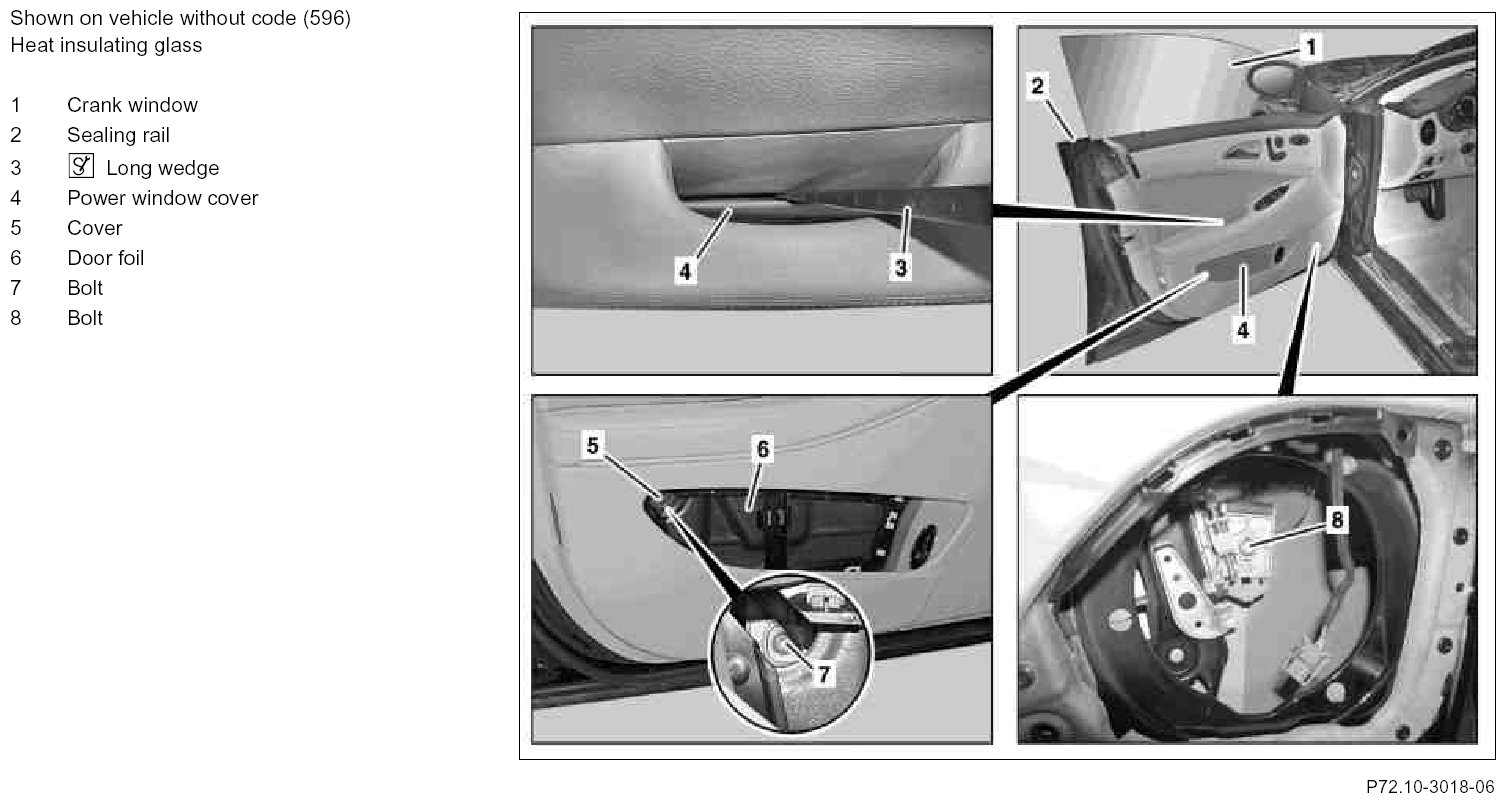 Shown on vehicle without code (596)
Heat insulating glass

1 Crank window
2 Sealing rail
3 Long wedge
4 Power window cover
5 Cover
6 Door foil
7 Bolt
8 Bolt

4
3
1
2
4
5
6
7
8

P72.10-3018-06