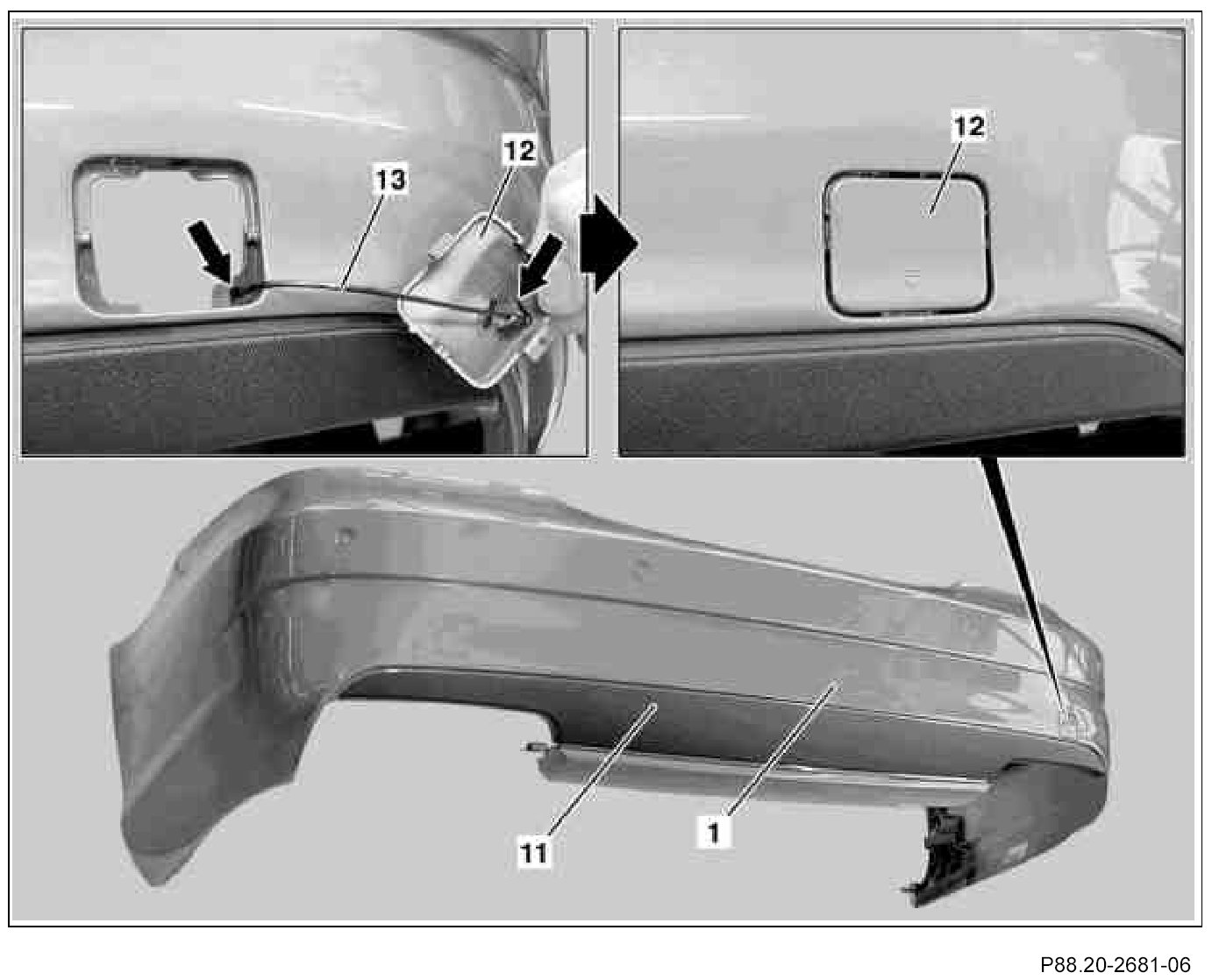 13
12
12
11
1
P88.20-2681-06