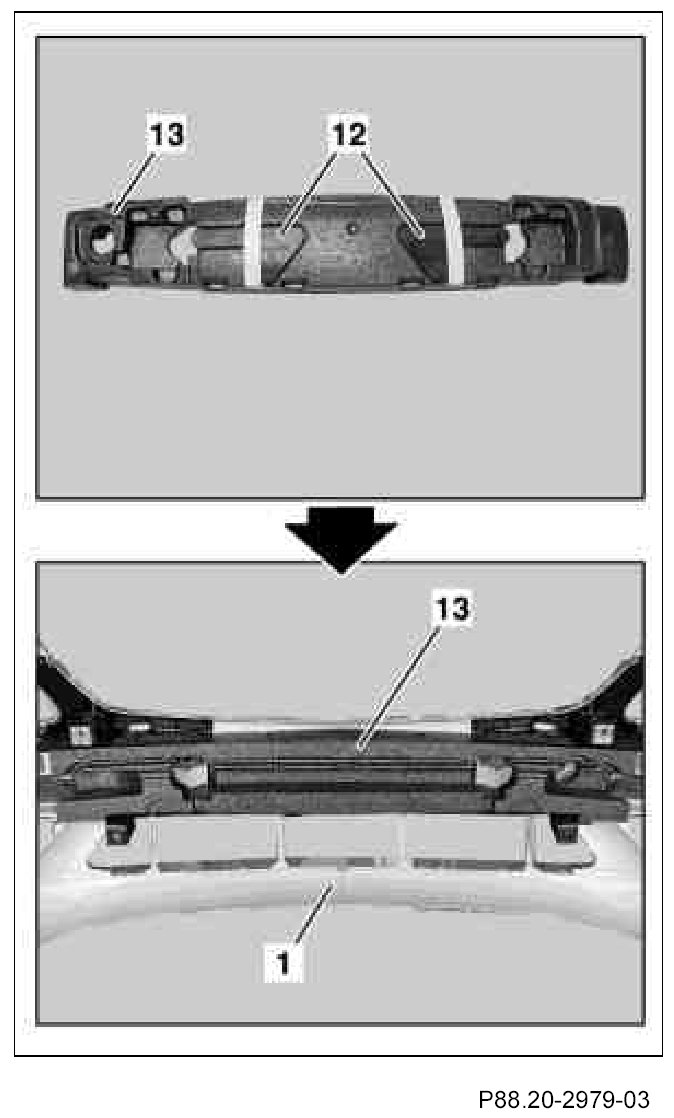 13
12
13
1
P88.20-2979-03