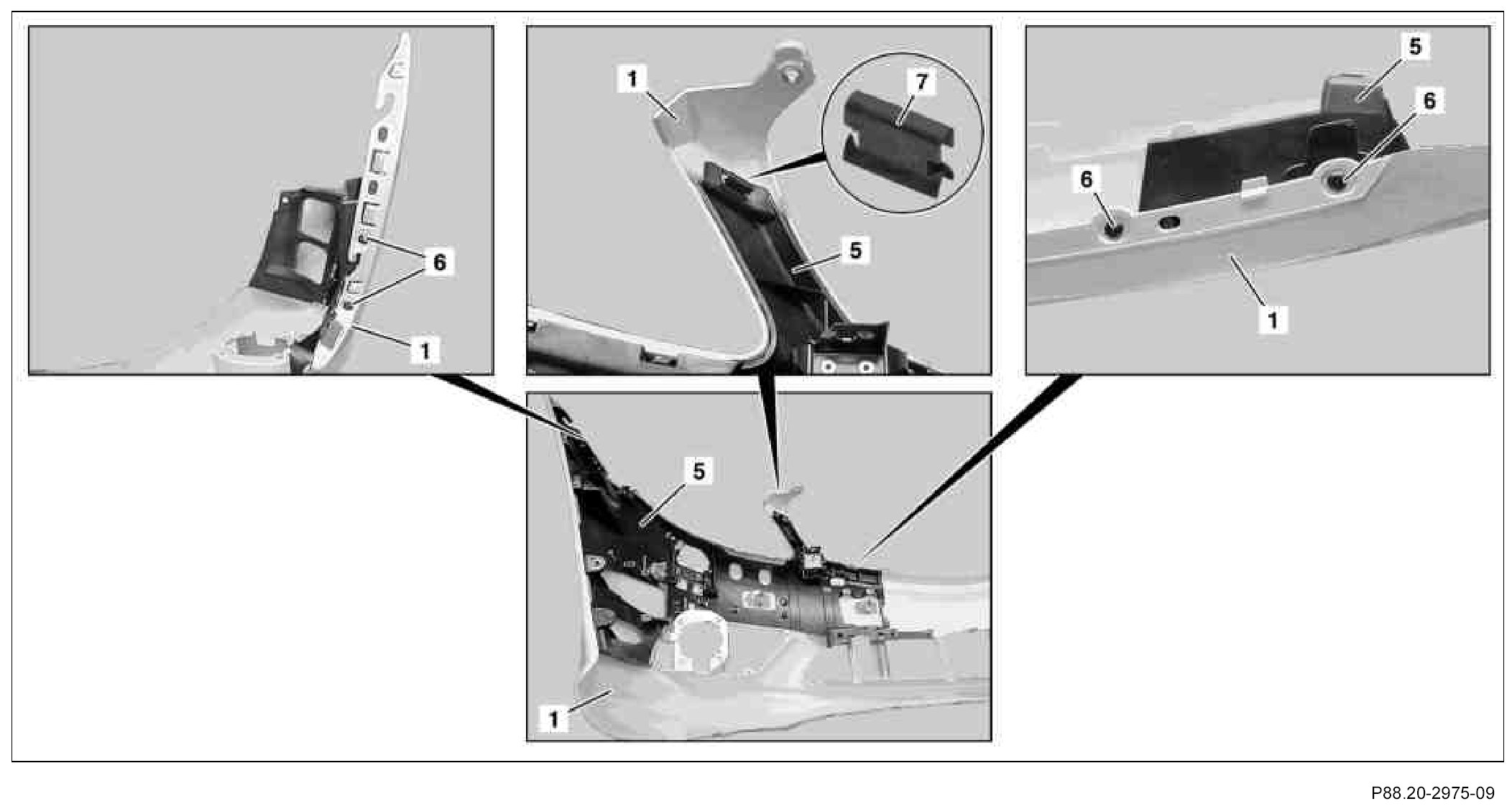 6
1
1
7
5
5
6
6
1
5
1
P88.20-2975-09