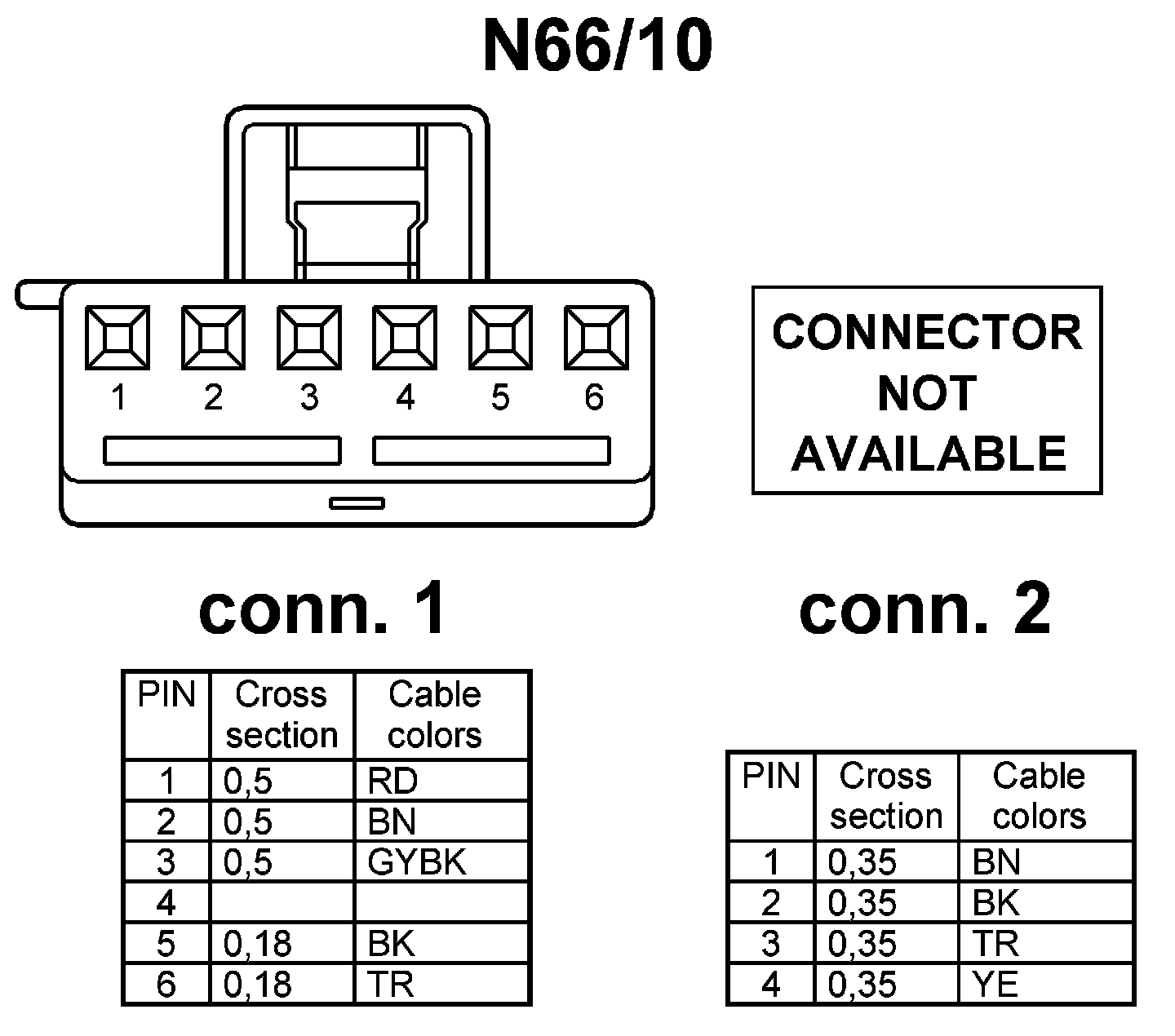 N66/10

1 2 3 4 5 6

CONNECTOR NOT AVAILABLE

conn. 1

| PIN | Cross section | Cable colors |
|---|---|---|
| 1 | 0,5 | RD |
| 2 | 0,5 | BN |
| 3 | 0,5 | GYBK |
| 4 | | |
| 5 | 0,18 | BK |
| 6 | 0,18 | TR |

conn. 2

| PIN | Cross section | Cable colors |
|---|---|---|
| 1 | 0,35 | BN |
| 2 | 0,35 | BK |
| 3 | 0,35 | TR |
| 4 | 0,35 | YE |