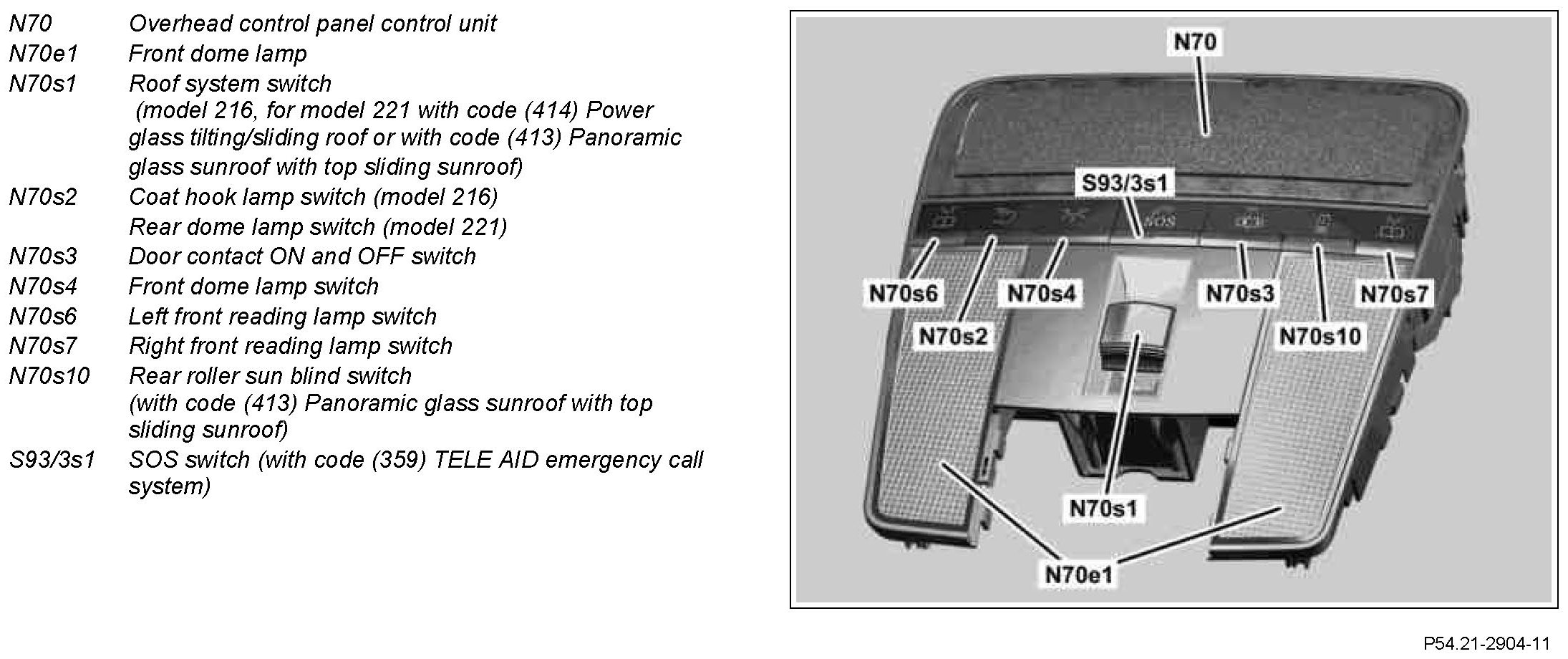 N70 Overhead control panel control unit
N70e1 Front dome lamp
N70s1 Roof system switch (model 216, for model 221 with code (414) Power glass tilting/sliding roof or with code (413) Panoramic glass sunroof with top sliding sunroof)
N70s2 Coat hook lamp switch (model 216) Rear dome lamp switch (model 221)
N70s3 Door contact ON and OFF switch
N70s4 Front dome lamp switch
N70s6 Left front reading lamp switch
N70s7 Right front reading lamp switch
N70s10 Rear roller sun blind switch (with code (413) Panoramic glass sunroof with top sliding sunroof)
S93/3s1 SOS switch (with code (359) TELE AID emergency call system)

N70
S93/3s1
SOS
N70s6
N70s4
N70s3
N70s7
N70s2
N70s10
N70s1
N70e1

P54.21-2904-11