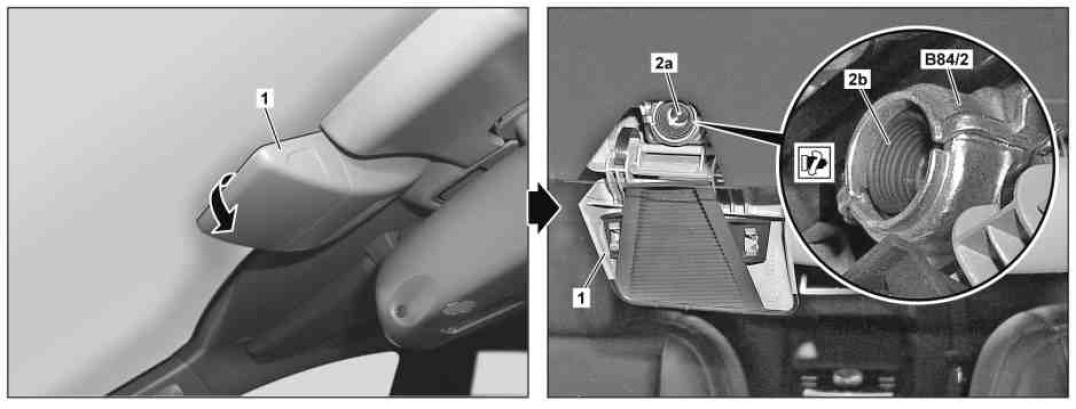 1

2a

2b

B84/2

1