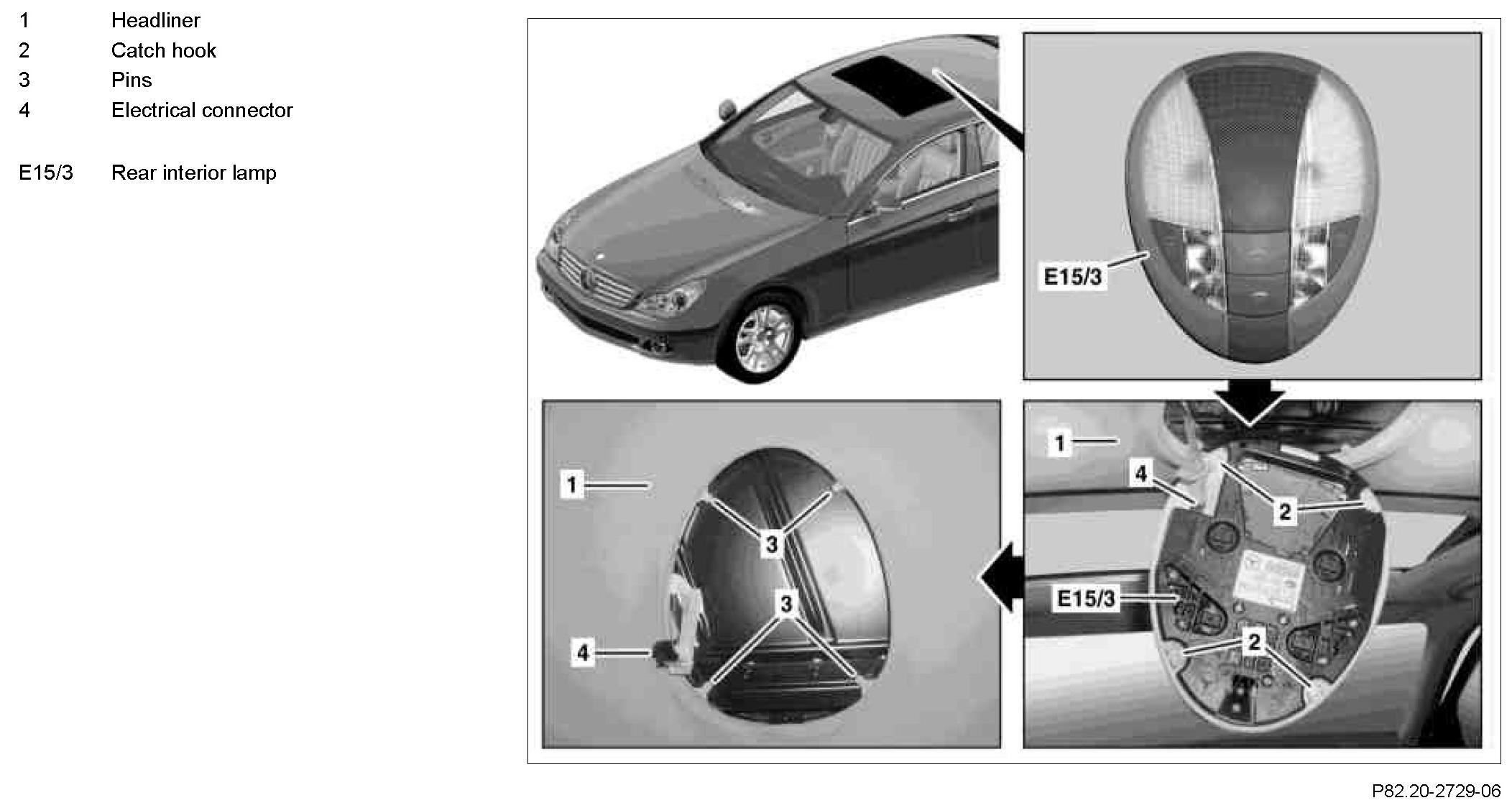 1 Headliner
2 Catch hook
3 Pins
4 Electrical connector

E15/3 Rear interior lamp

E15/3

1
4
2
E15/3
2

1
3
3
4

P82.20-2729-06