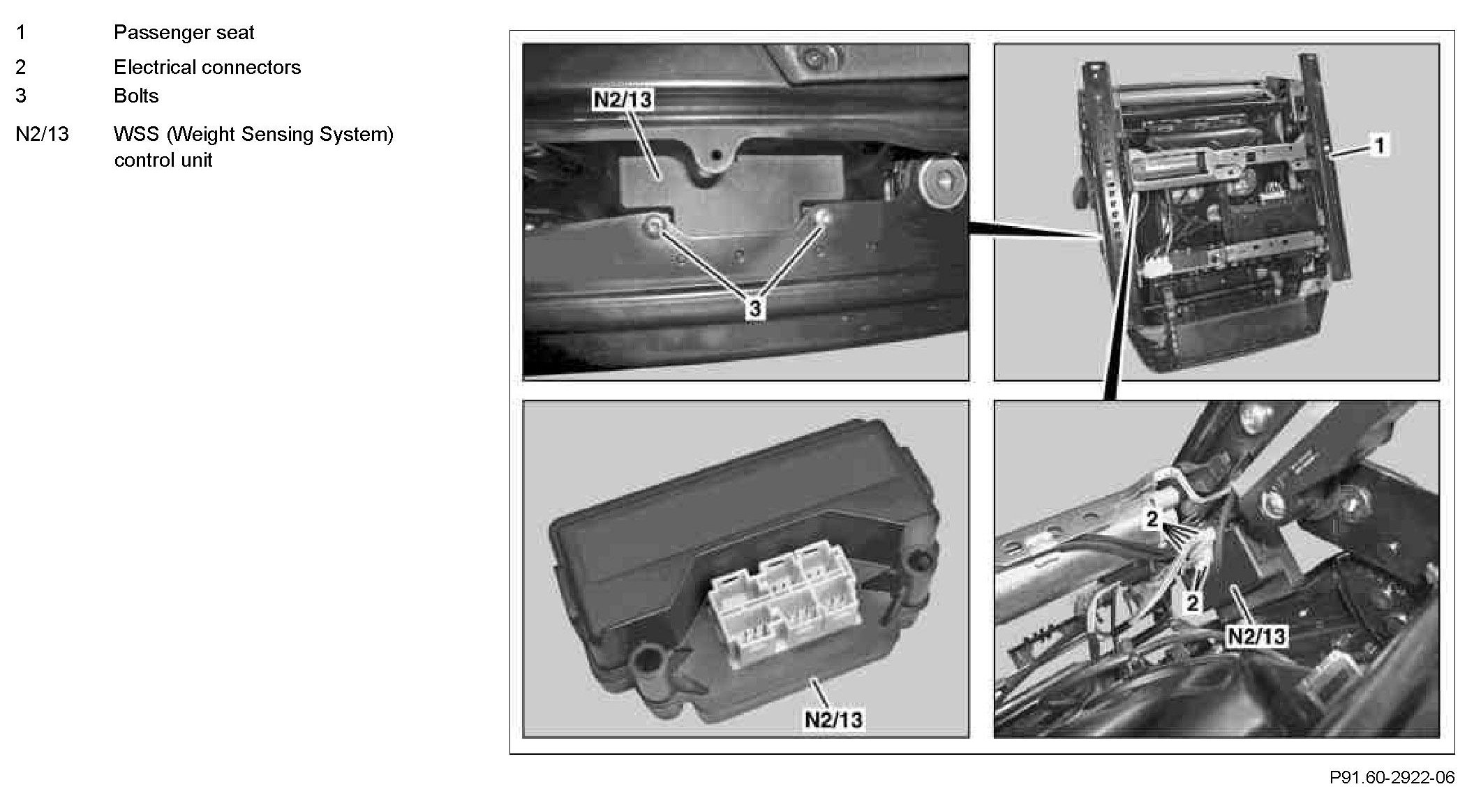 1 Passenger seat
2 Electrical connectors
3 Bolts
N2/13 WSS (Weight Sensing System) control unit

N2/13
3
1
N2/13
2
2
N2/13

P91.60-2922-06