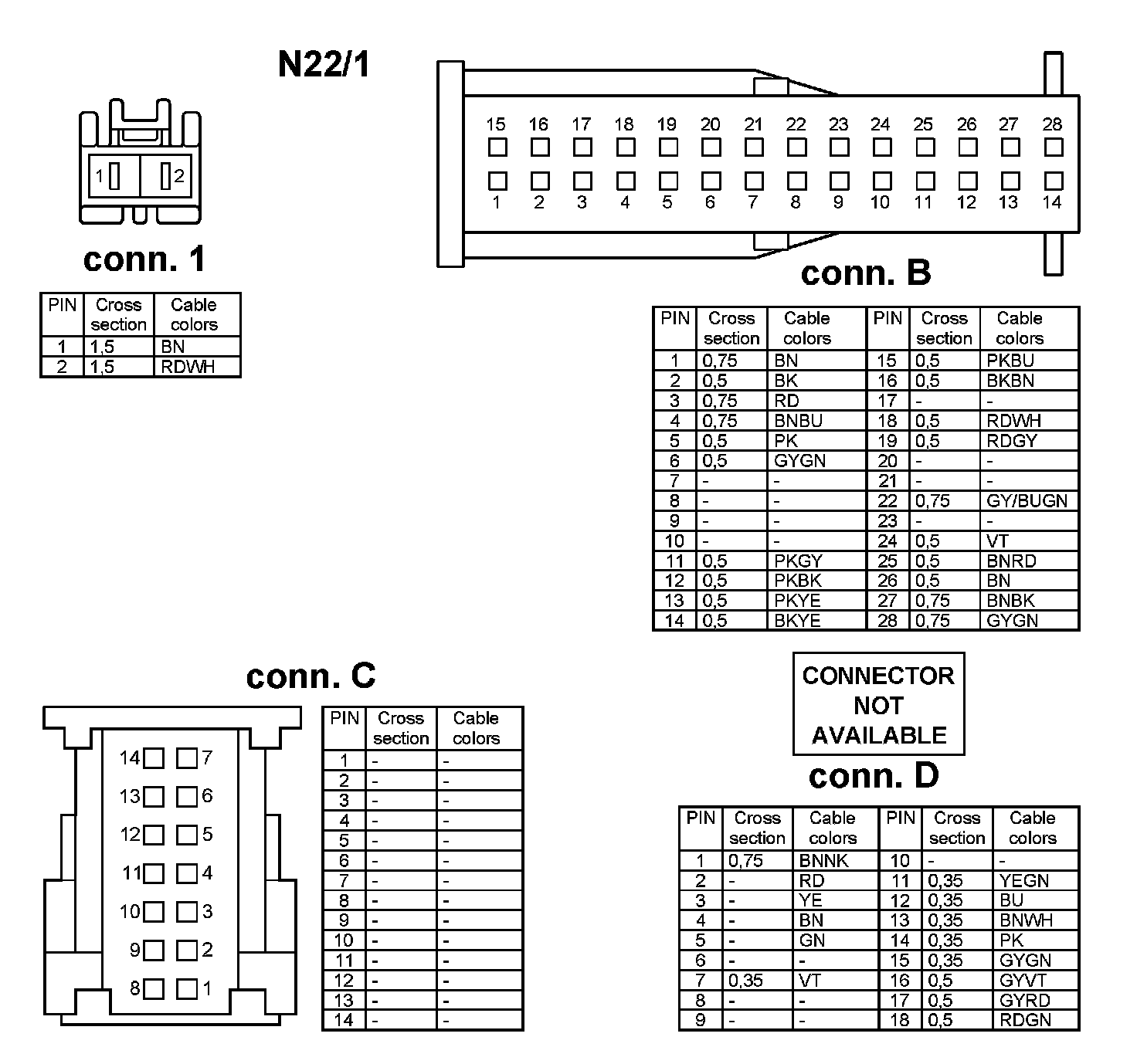 N22/1

1 2

conn. 1

| PIN | Cross section | Cable colors |
|---|---|---|
| 1 | 1,5 | BN |
| 2 | 1,5 | RDWH |

15 16 17 18 19 20 21 22 23 24 25 26 27 28
1 2 3 4 5 6 7 8 9 10 11 12 13 14

conn. B

| PIN | Cross section | Cable colors | PIN | Cross section | Cable colors |
|---|---|---|---|---|---|
| 1 | 0,75 | BN | 15 | 0,5 | PKBU |
| 2 | 0,5 | BK | 16 | 0,5 | BKBN |
| 3 | 0,75 | RD | 17 | - | - |
| 4 | 0,75 | BNBU | 18 | 0,5 | RDWH |
| 5 | 0,5 | PK | 19 | 0,5 | RDGY |
| 6 | 0,5 | GYGN | 20 | - | - |
| 7 | - | - | 21 | - | - |
| 8 | - | - | 22 | 0,75 | GY/BUGN |
| 9 | - | - | 23 | - | - |
| 10 | - | - | 24 | 0,5 | VT |
| 11 | 0,5 | PKGY | 25 | 0,5 | BNRD |
| 12 | 0,5 | PKBK | 26 | 0,5 | BN |
| 13 | 0,5 | PKYE | 27 | 0,75 | BNBK |
| 14 | 0,5 | BKYE | 28 | 0,75 | GYGN |

conn. C

14 7
13 6
12 5
11 4
10 3
9 2
8 1

| PIN | Cross section | Cable colors |
|---|---|---|
| 1 | - | - |
| 2 | - | - |
| 3 | - | - |
| 4 | - | - |
| 5 | - | - |
| 6 | - | - |
| 7 | - | - |
| 8 | - | - |
| 9 | - | - |
| 10 | - | - |
| 11 | - | - |
| 12 | - | - |
| 13 | - | - |
| 14 | - | - |

CONNECTOR NOT AVAILABLE

conn. D

| PIN | Cross section | Cable colors | PIN | Cross section | Cable colors |
|---|---|---|---|---|---|
| 1 | 0,75 | BNNK | 10 | - | - |
| 2 | - | RD | 11 | 0,35 | YEGN |
| 3 | - | YE | 12 | 0,35 | BU |
| 4 | - | BN | 13 | 0,35 | BNWH |
| 5 | - | GN | 14 | 0,35 | PK |
| 6 | - | - | 15 | 0,35 | GYGN |
| 7 | 0,35 | VT | 16 | 0,5 | GYVT |
| 8 | - | - | 17 | 0,5 | GYRD |
| 9 | - | - | 18 | 0,5 | RDGN |