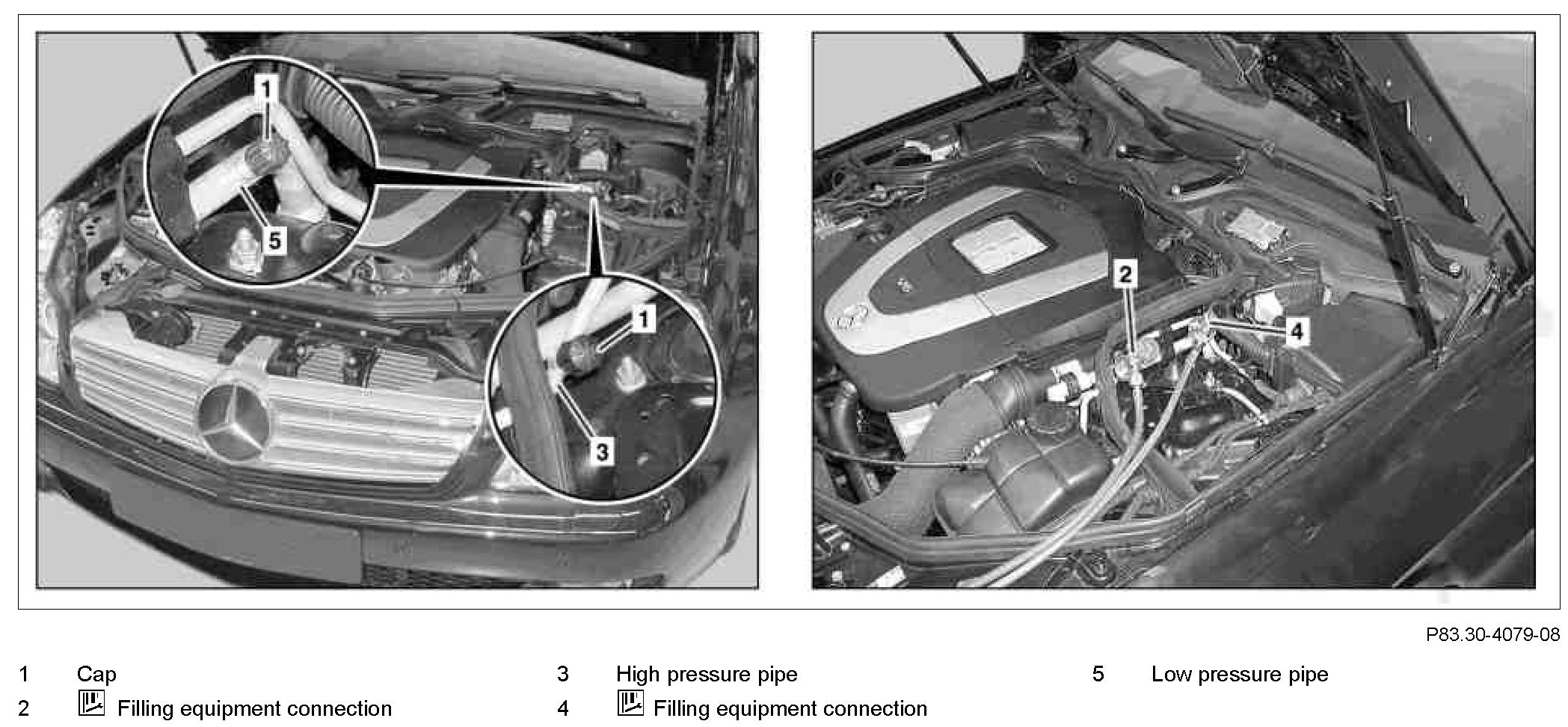 1
5
1
3
2
4

P83.30-4079-08

1 Cap
2 Filling equipment connection
3 High pressure pipe
4 Filling equipment connection
5 Low pressure pipe