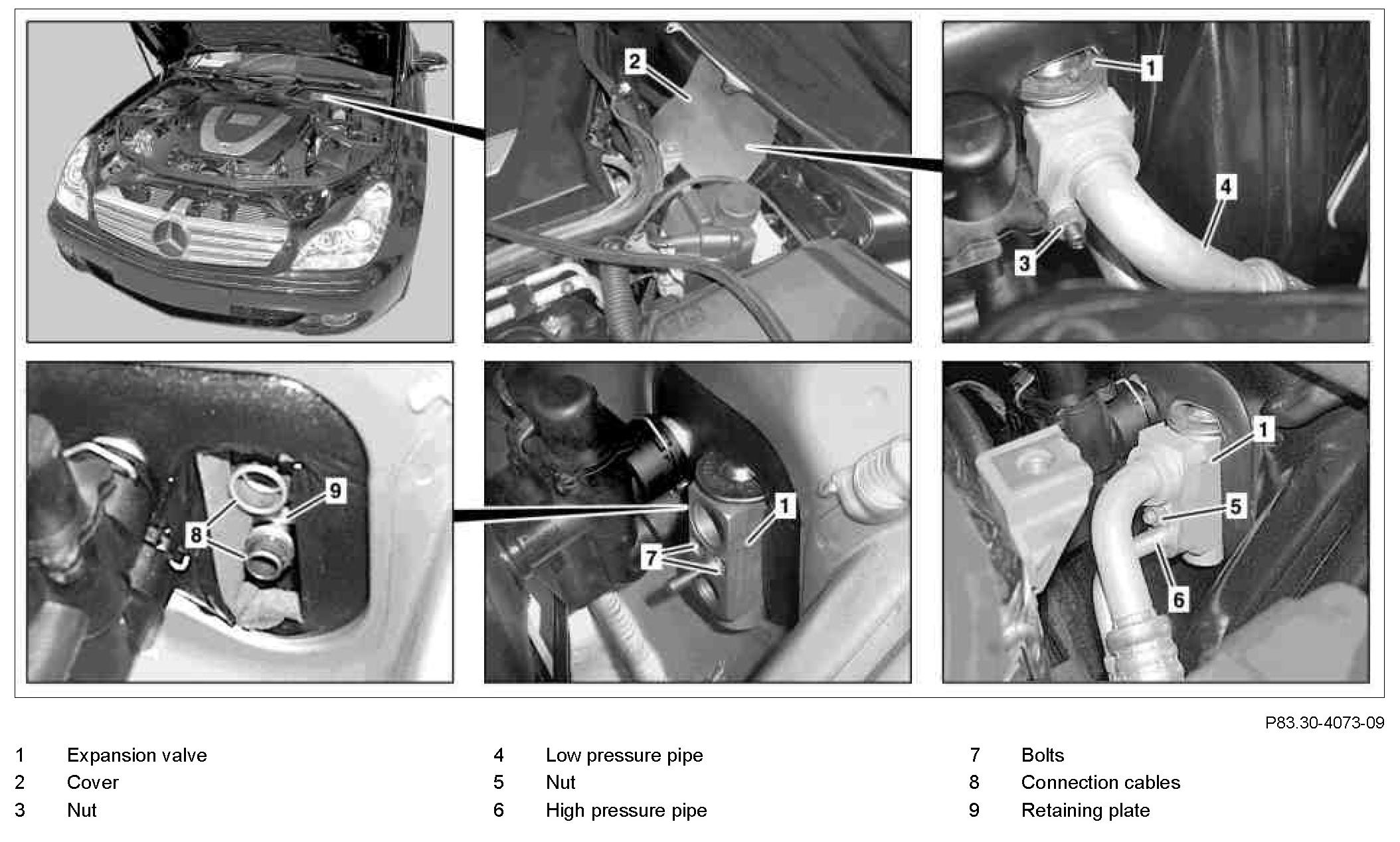 2

1

4

3

9

8

1

7

1

5

6

P83.30-4073-09

1 Expansion valve
2 Cover
3 Nut

4 Low pressure pipe
5 Nut
6 High pressure pipe

7 Bolts
8 Connection cables
9 Retaining plate