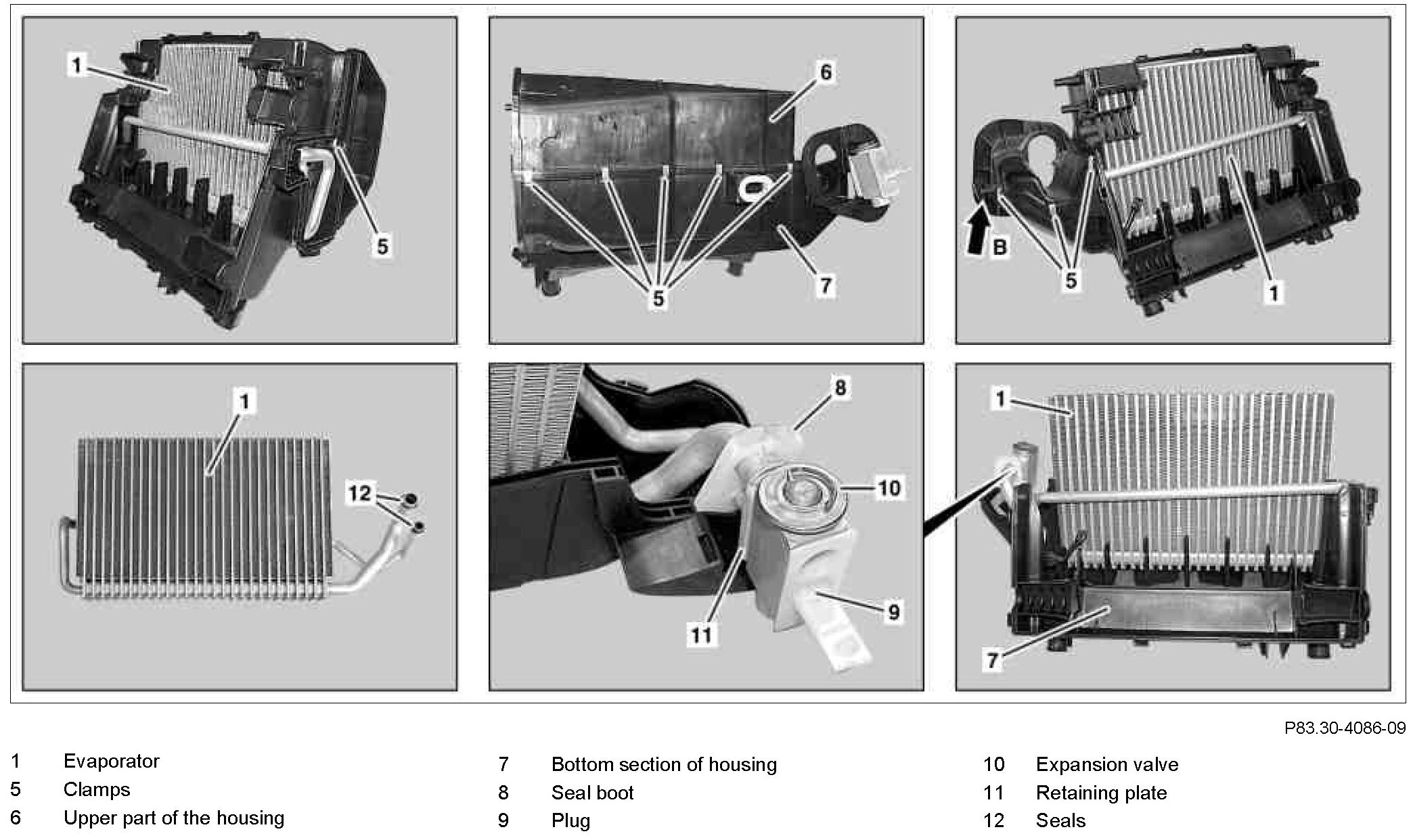 1
5

6
5
7

B
5
1

1
12

8
10
11
9

1
7

P83.30-4086-09

1 Evaporator
5 Clamps
6 Upper part of the housing

7 Bottom section of housing
8 Seal boot
9 Plug

10 Expansion valve
11 Retaining plate
12 Seals