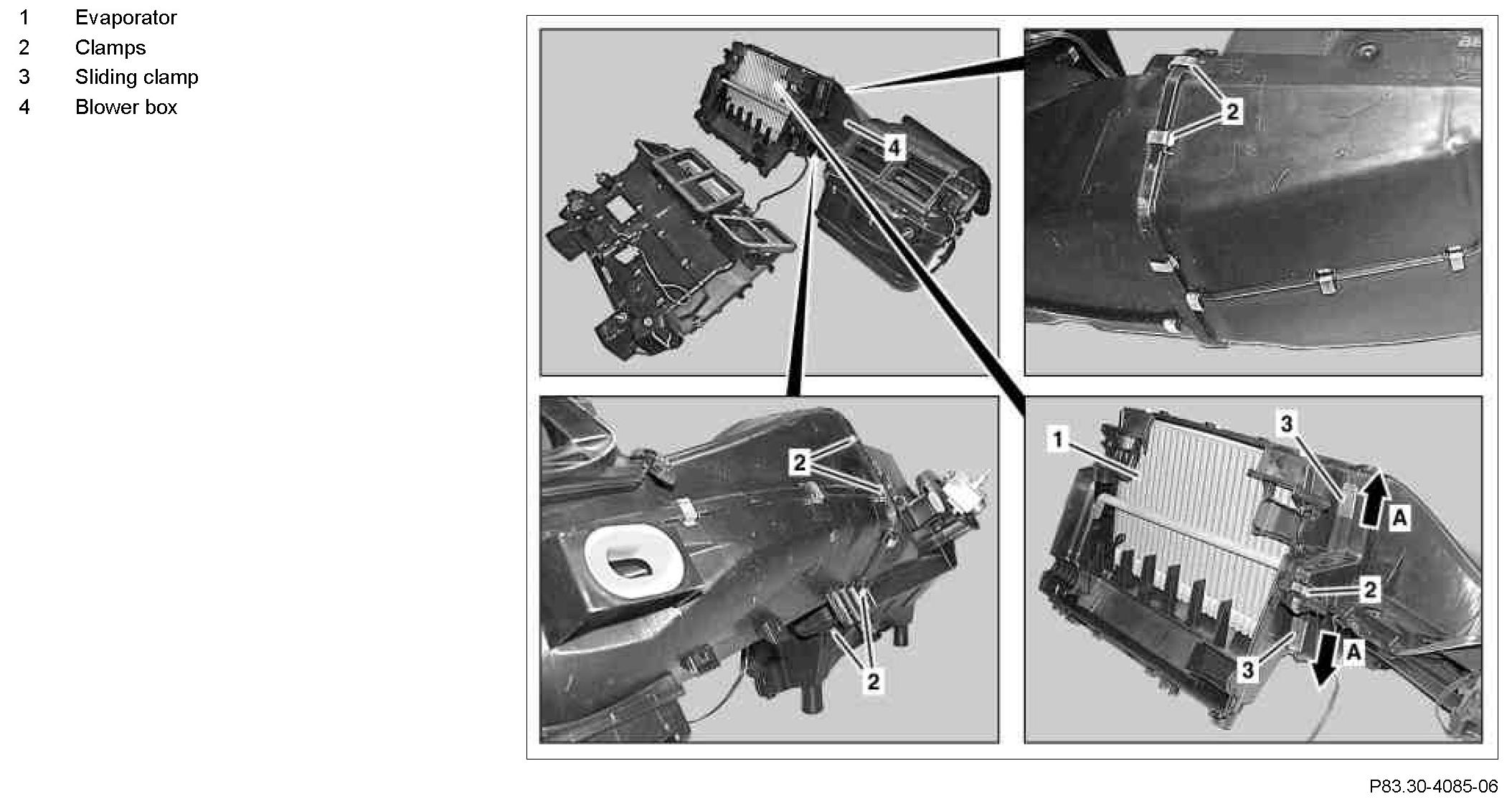 1 Evaporator
2 Clamps
3 Sliding clamp
4 Blower box

4

2

2

2

1

3

A

2

3

A

P83.30-4085-06