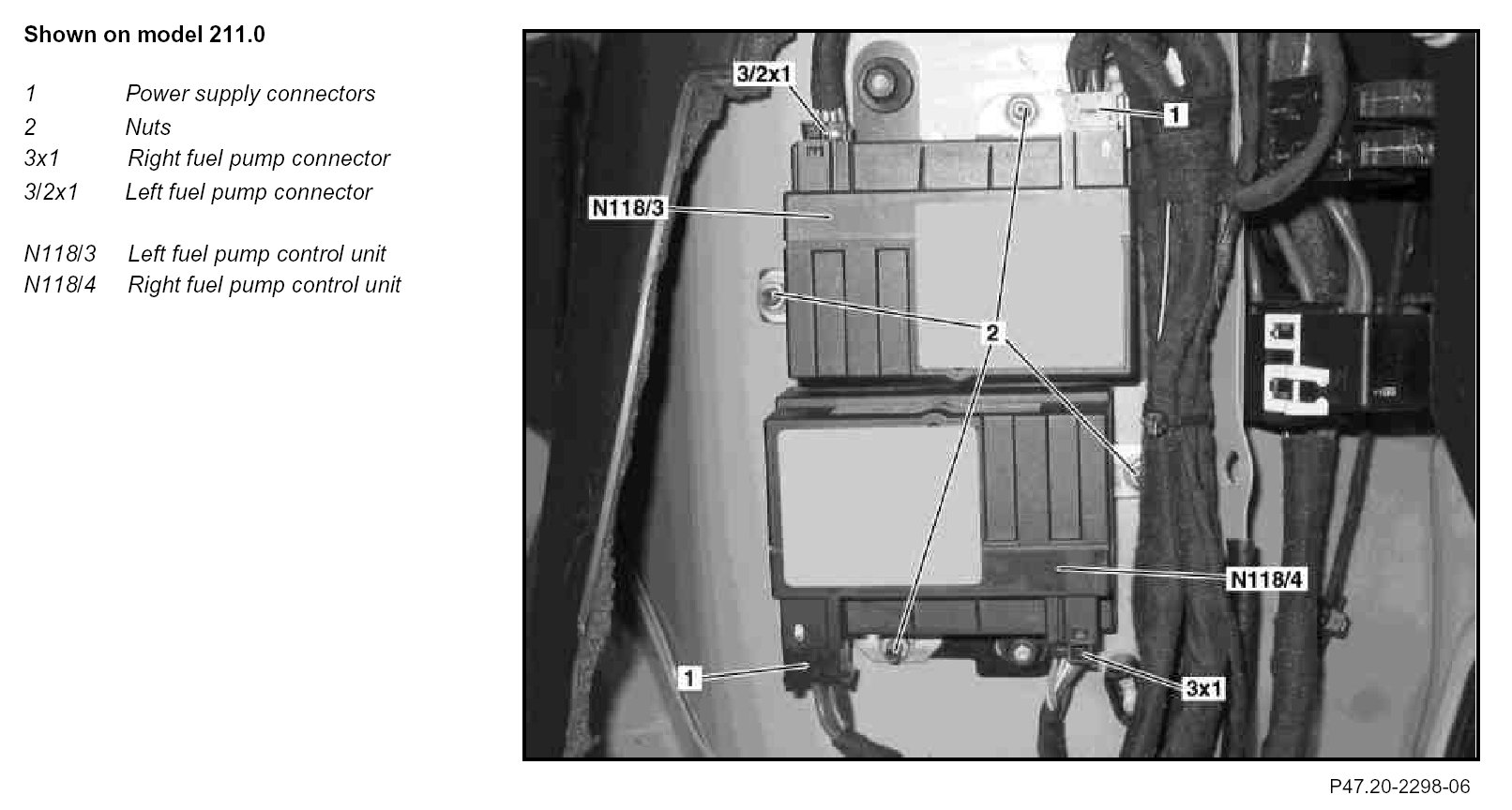 Shown on model 211.0

1 Power supply connectors
2 Nuts
3x1 Right fuel pump connector
3/2x1 Left fuel pump connector

N118/3 Left fuel pump control unit
N118/4 Right fuel pump control unit

3/2x1
1
N118/3
2
N118/4
1
3x1

P47.20-2298-06