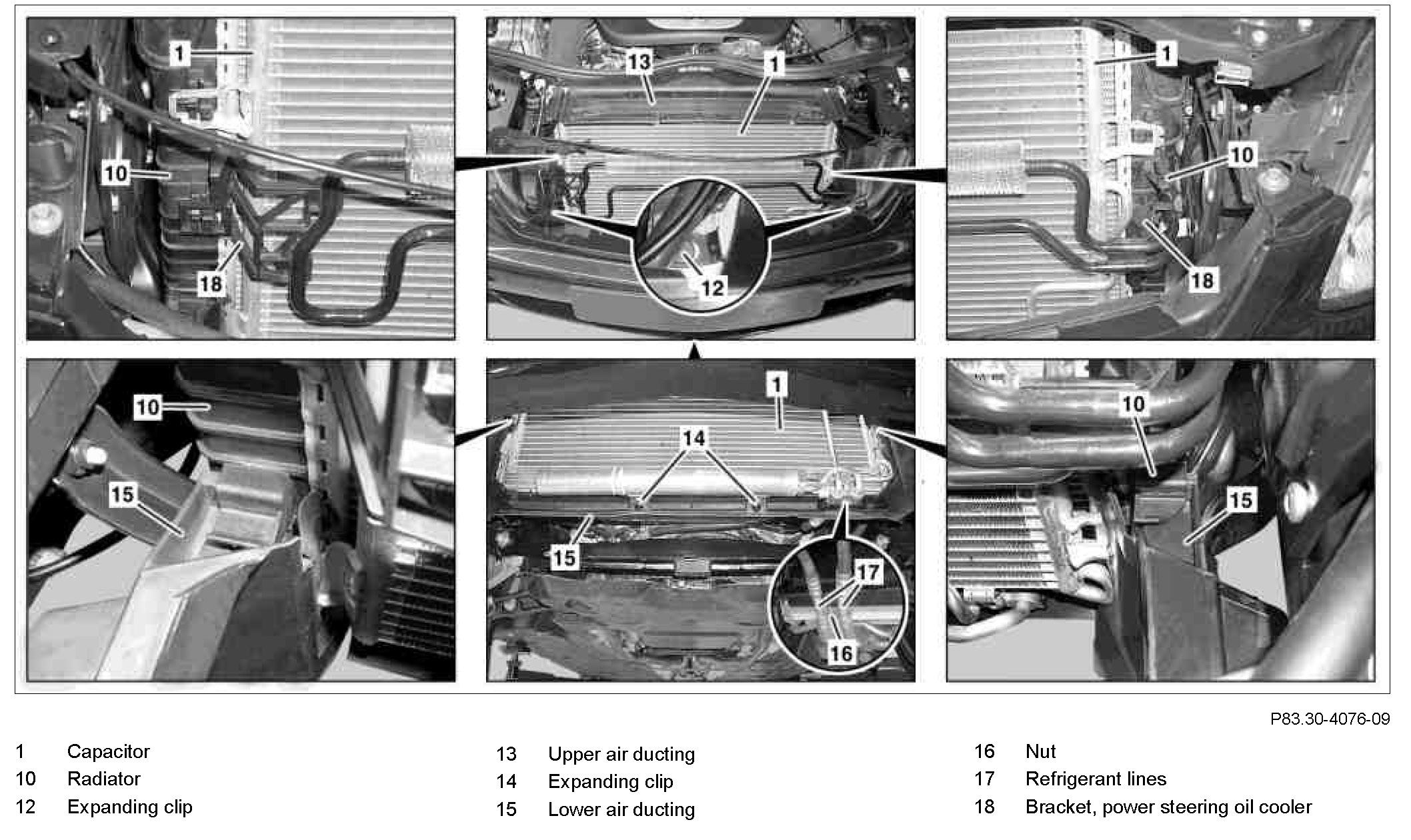 1
10
18

13
1
12

1
10
18

10
15

1
14
15
17
16

10
15

P83.30-4076-09

1 Capacitor
10 Radiator
12 Expanding clip

13 Upper air ducting
14 Expanding clip
15 Lower air ducting

16 Nut
17 Refrigerant lines
18 Bracket, power steering oil cooler