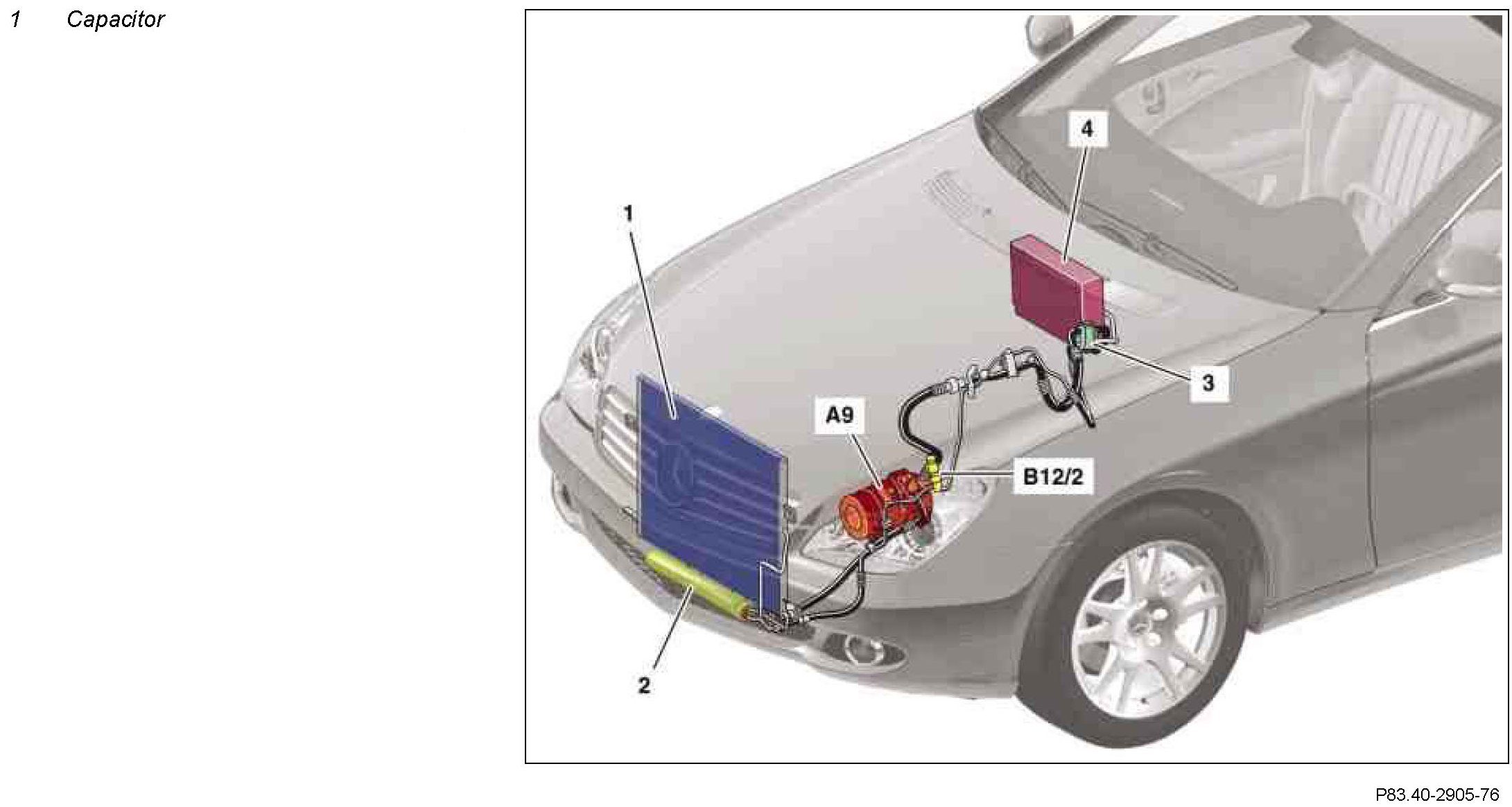 1 Capacitor

4

1

3

A9

B12/2

2

P83.40-2905-76