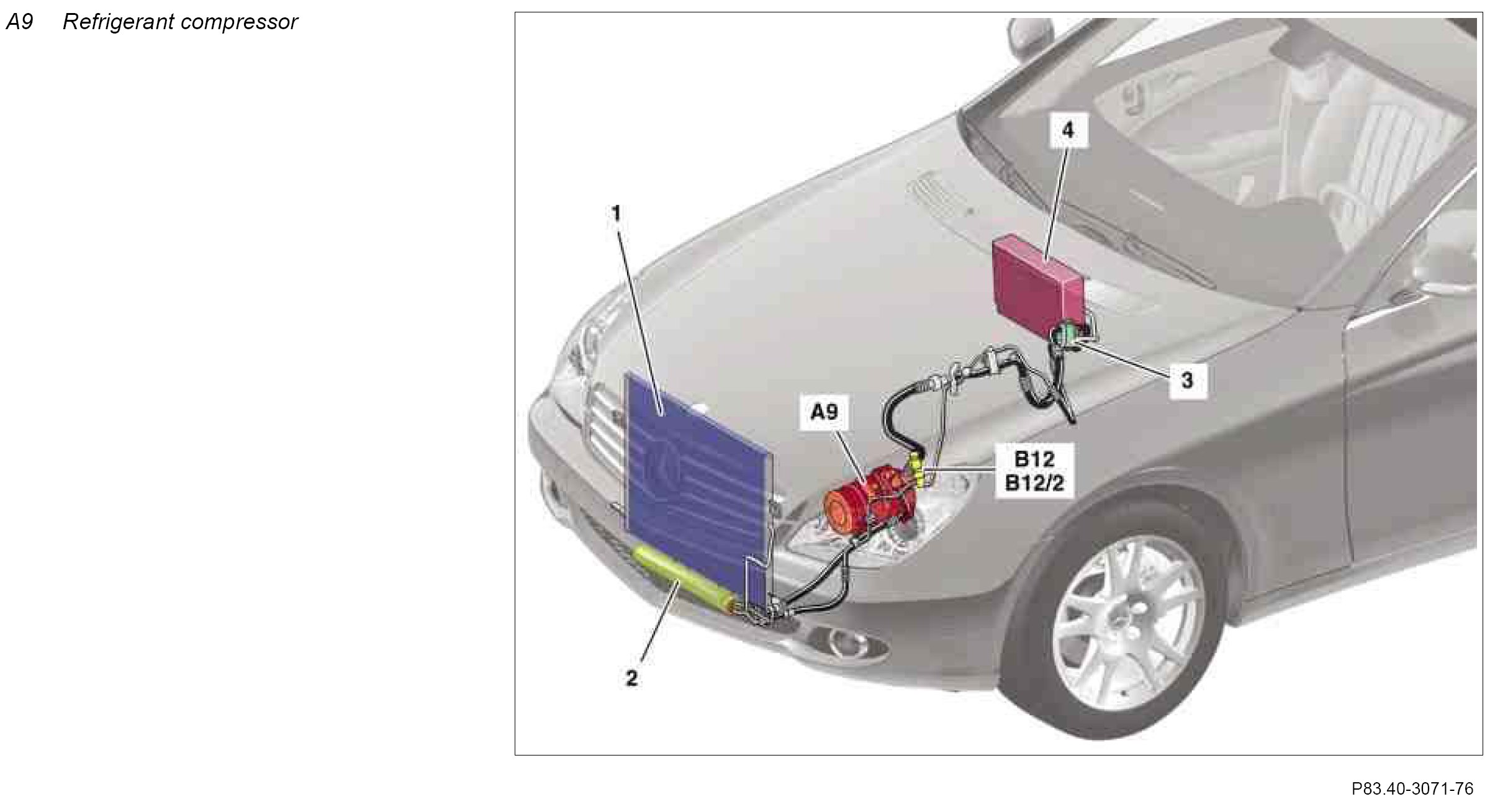 A9 Refrigerant compressor

4

1

3

A9

B12
B12/2

2

P83.40-3071-76