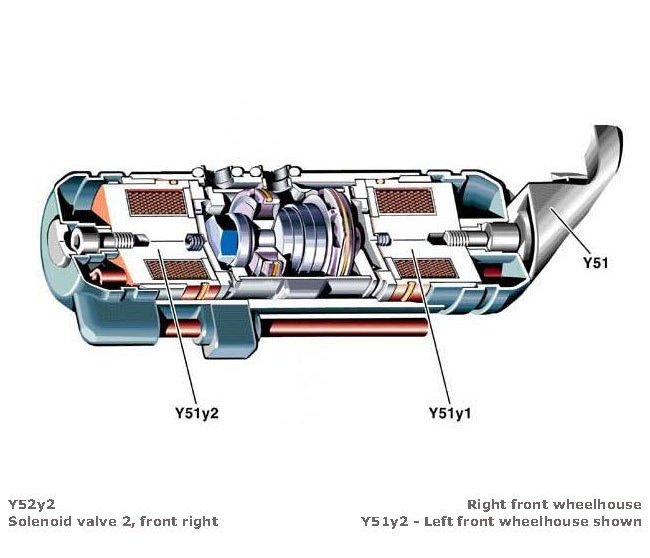 Y51

Y51y2

Y51y1

Y52y2
Solenoid valve 2, front right

Right front wheelhouse
Y51y2 - Left front wheelhouse shown