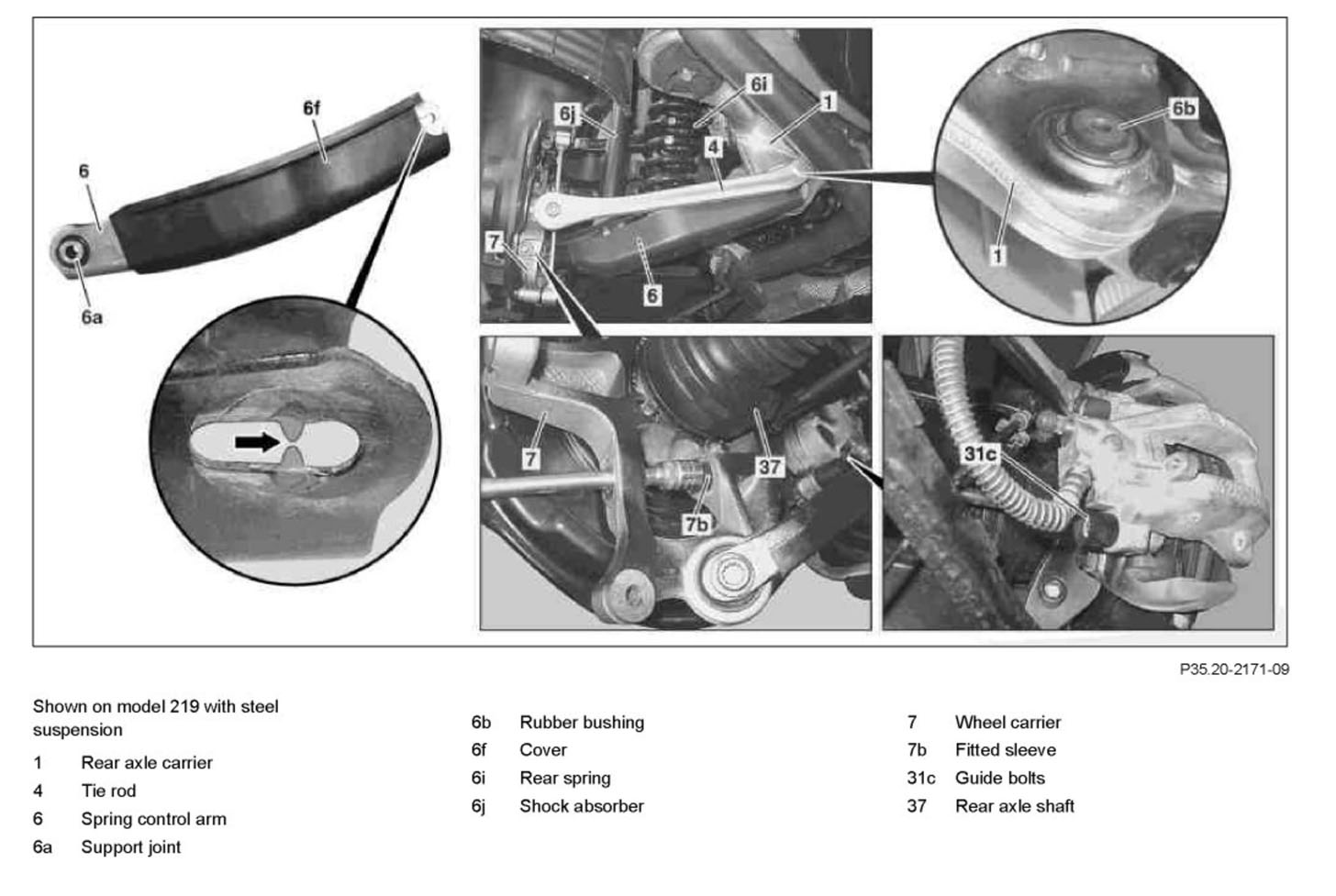 6f
6
6a
6i
6j
1
4
7
6
6b
1
7
37
7b
31c

P35.20-2171-09

Shown on model 219 with steel suspension

1 Rear axle carrier
4 Tie rod
6 Spring control arm
6a Support joint

6b Rubber bushing
6f Cover
6i Rear spring
6j Shock absorber

7 Wheel carrier
7b Fitted sleeve
31c Guide bolts
37 Rear axle shaft