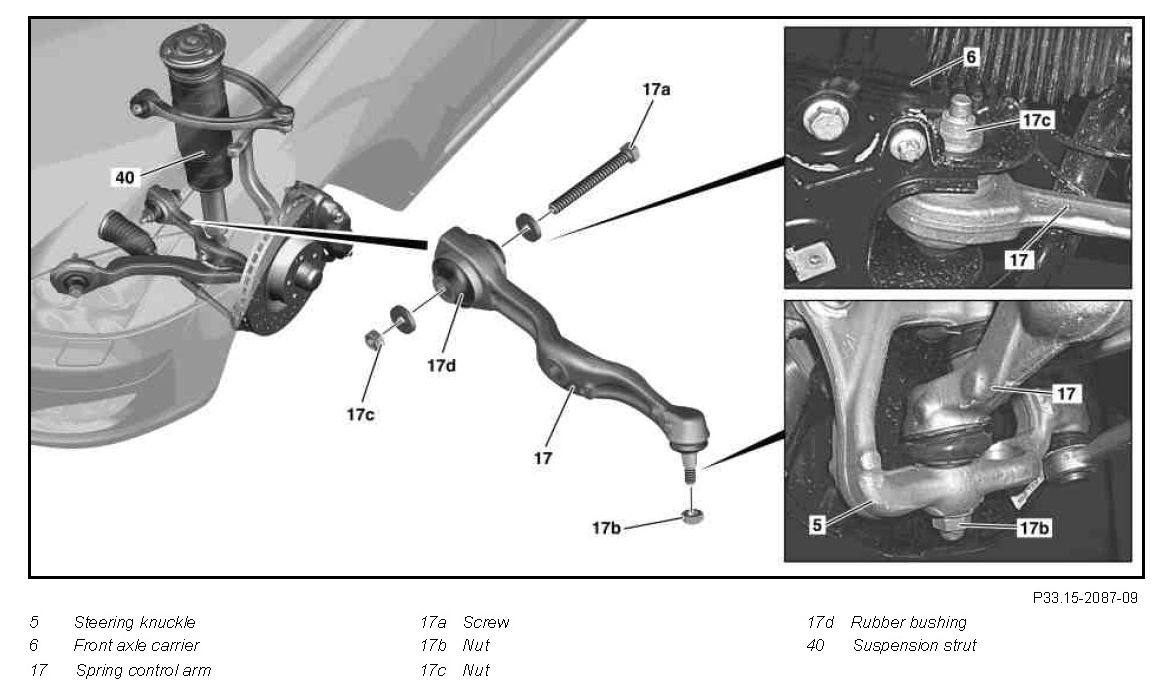 40

17a

17d

17c

17

17b

6

17c

17

17

5

17b

P33.15-2087-09

5 Steering knuckle
6 Front axle carrier
17 Spring control arm

17a Screw
17b Nut
17c Nut

17d Rubber bushing
40 Suspension strut