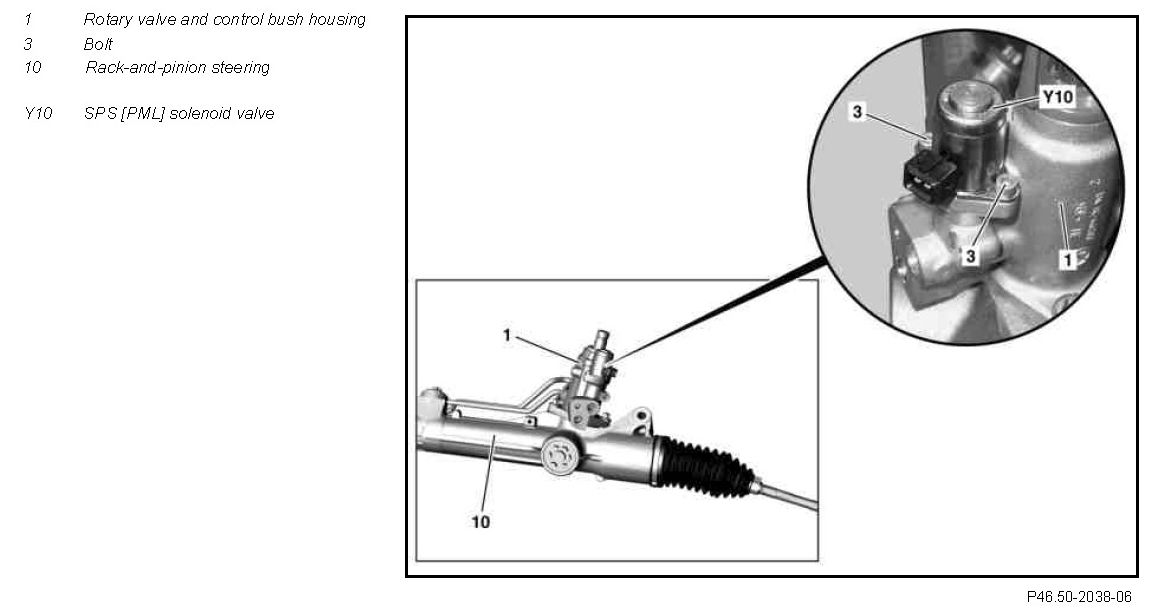 1 Rotary valve and control bush housing
3 Bolt
10 Rack-and-pinion steering

Y10 SPS [PML] solenoid valve

3
Y10
3
1
1
10

P46.50-2038-06