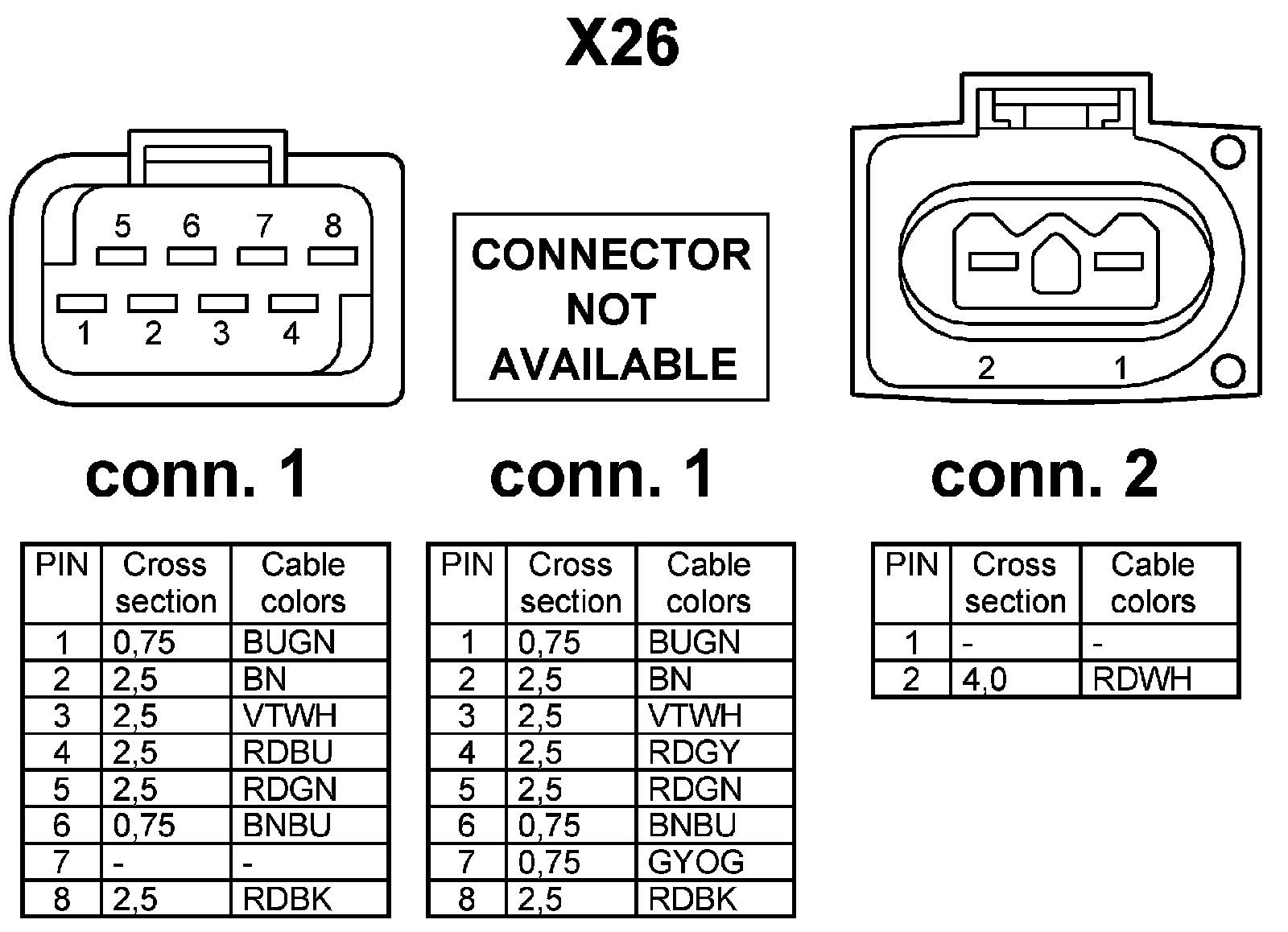 X26

5 6 7 8
1 2 3 4

CONNECTOR NOT AVAILABLE

2 1

conn. 1

| PIN | Cross section | Cable colors |
|---|---|---|
| 1 | 0,75 | BUGN |
| 2 | 2,5 | BN |
| 3 | 2,5 | VTWH |
| 4 | 2,5 | RDBU |
| 5 | 2,5 | RDGN |
| 6 | 0,75 | BNBU |
| 7 | - | - |
| 8 | 2,5 | RDBK |

conn. 1

| PIN | Cross section | Cable colors |
|---|---|---|
| 1 | 0,75 | BUGN |
| 2 | 2,5 | BN |
| 3 | 2,5 | VTWH |
| 4 | 2,5 | RDGY |
| 5 | 2,5 | RDGN |
| 6 | 0,75 | BNBU |
| 7 | 0,75 | GYOG |
| 8 | 2,5 | RDBK |

conn. 2

| PIN | Cross section | Cable colors |
|---|---|---|
| 1 | - | - |
| 2 | 4,0 | RDWH |