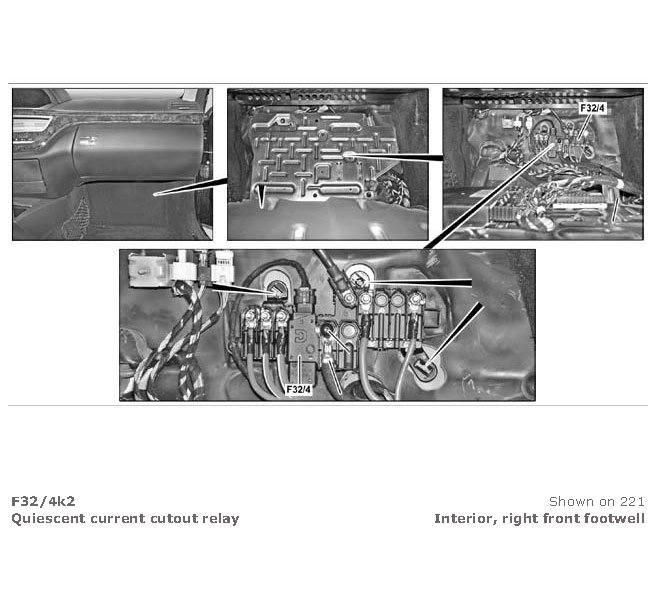 F32/4

F32/4

F32/4k2
Quiescent current cutout relay

Shown on 221
Interior, right front footwell