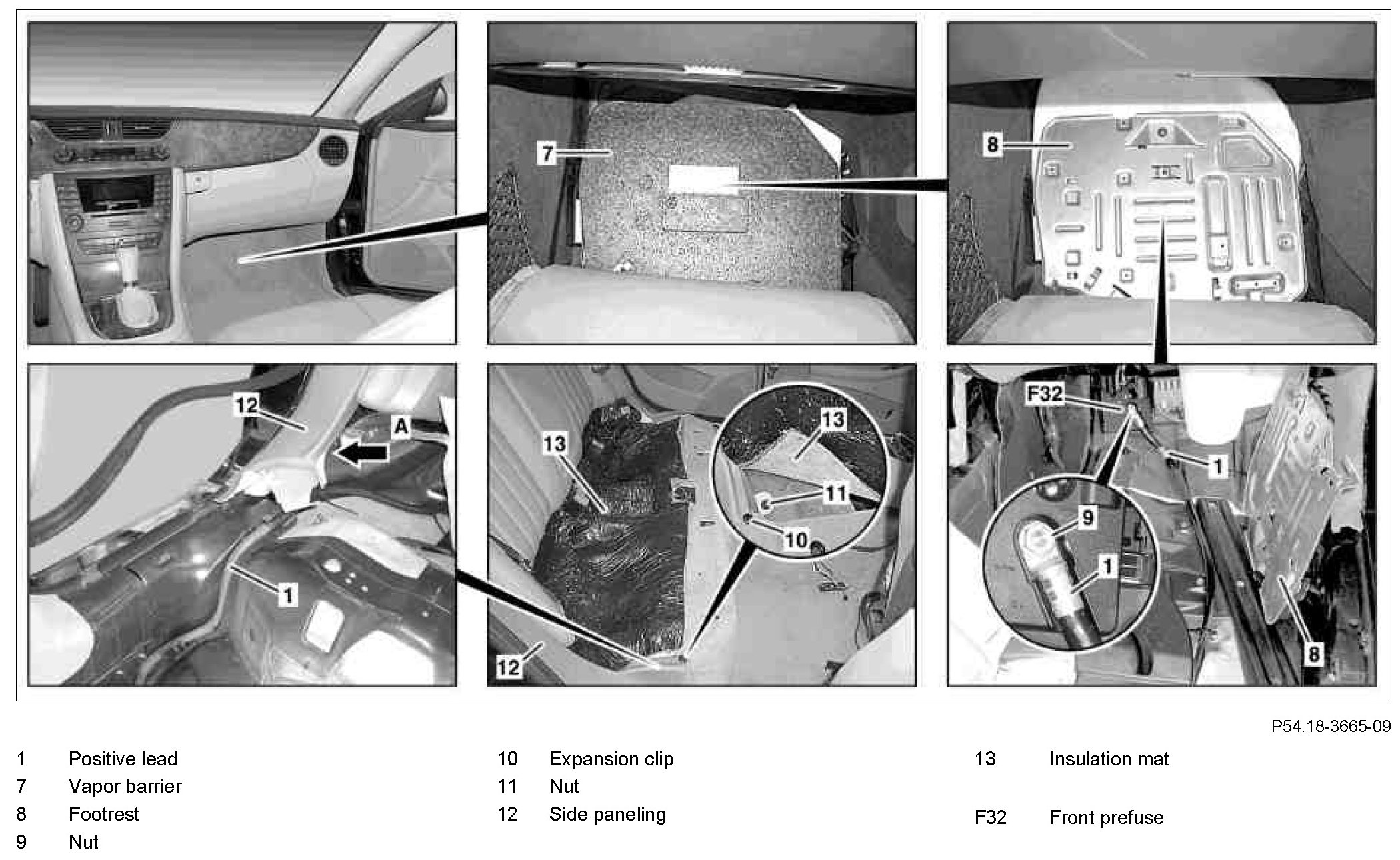 7

8

12

A

1

13

13

11

10

12

F32

1

9

1

8

P54.18-3665-09

1 Positive lead
7 Vapor barrier
8 Footrest
9 Nut

10 Expansion clip
11 Nut
12 Side paneling

13 Insulation mat

F32 Front prefuse