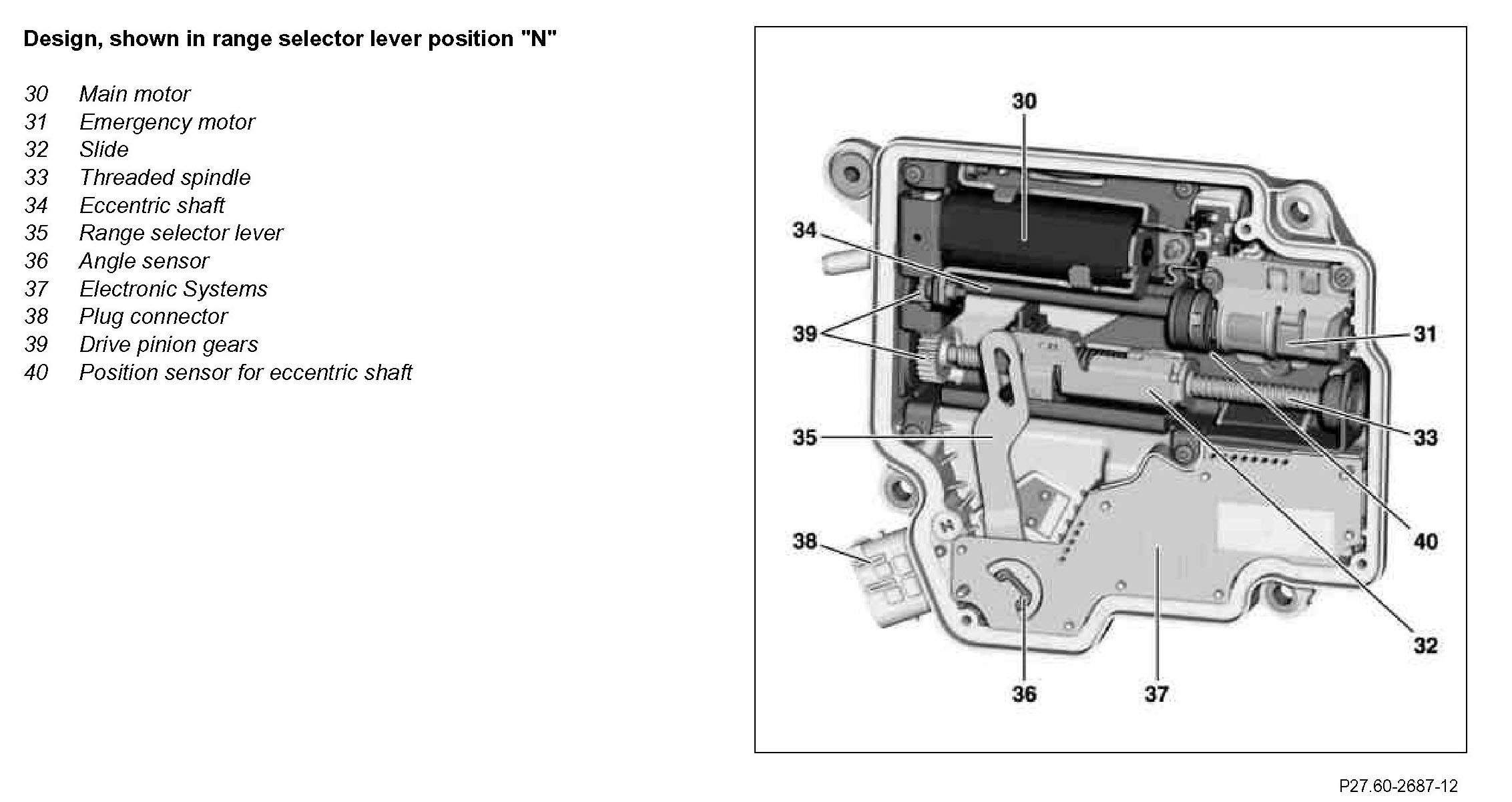 Design, shown in range selector lever position "N"

30 Main motor
31 Emergency motor
32 Slide
33 Threaded spindle
34 Eccentric shaft
35 Range selector lever
36 Angle sensor
37 Electronic Systems
38 Plug connector
39 Drive pinion gears
40 Position sensor for eccentric shaft

30
34
39
31
35
33
38
40
32
36
37

P27.60-2687-12