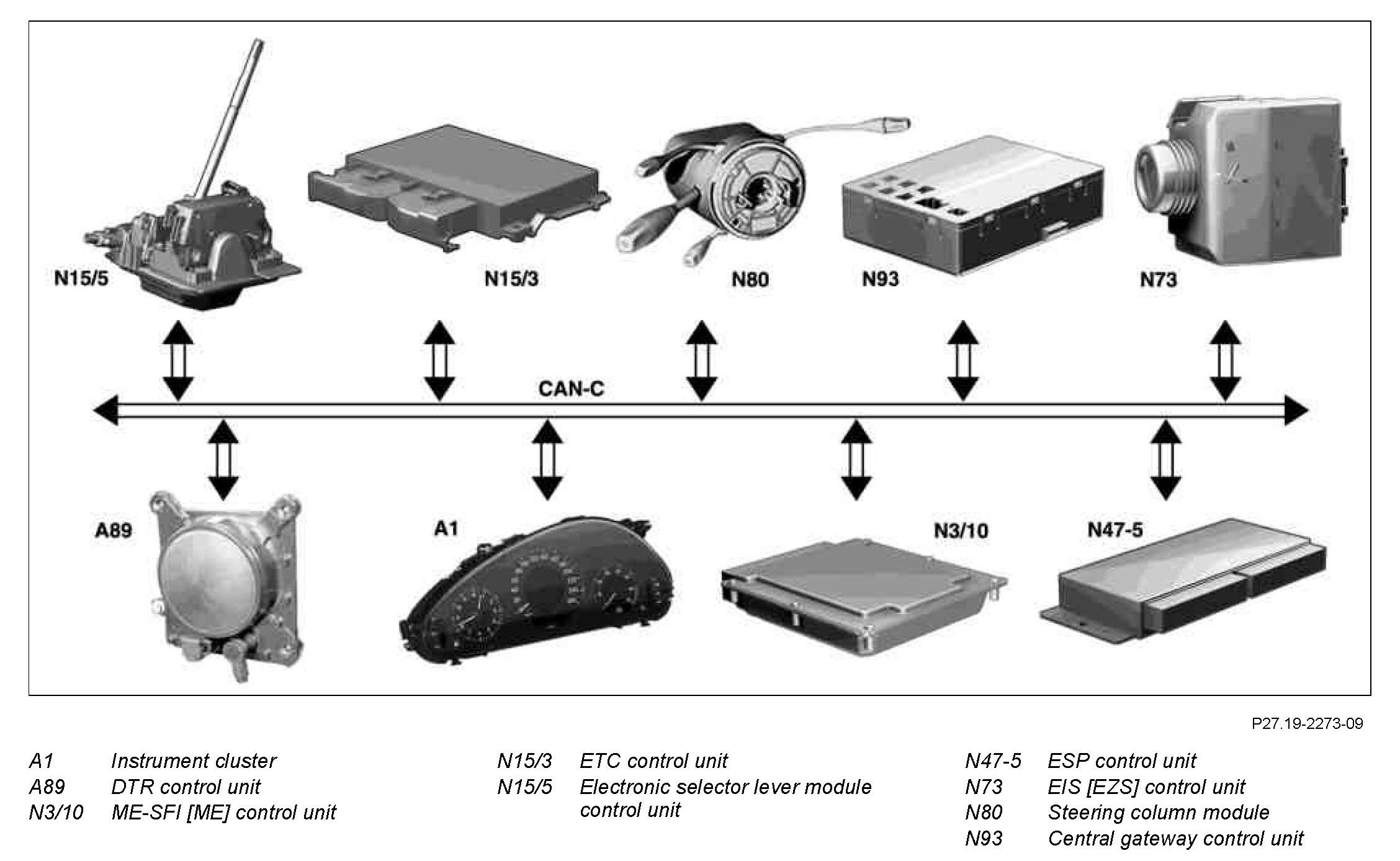 N15/5

N15/3

N80

N93

N73

CAN-C

A89

A1

N3/10

N47-5

P27.19-2273-09

A1 Instrument cluster
A89 DTR control unit
N3/10 ME-SFI [ME] control unit

N15/3 ETC control unit
N15/5 Electronic selector lever module control unit

N47-5 ESP control unit
N73 EIS [EZS] control unit
N80 Steering column module
N93 Central gateway control unit