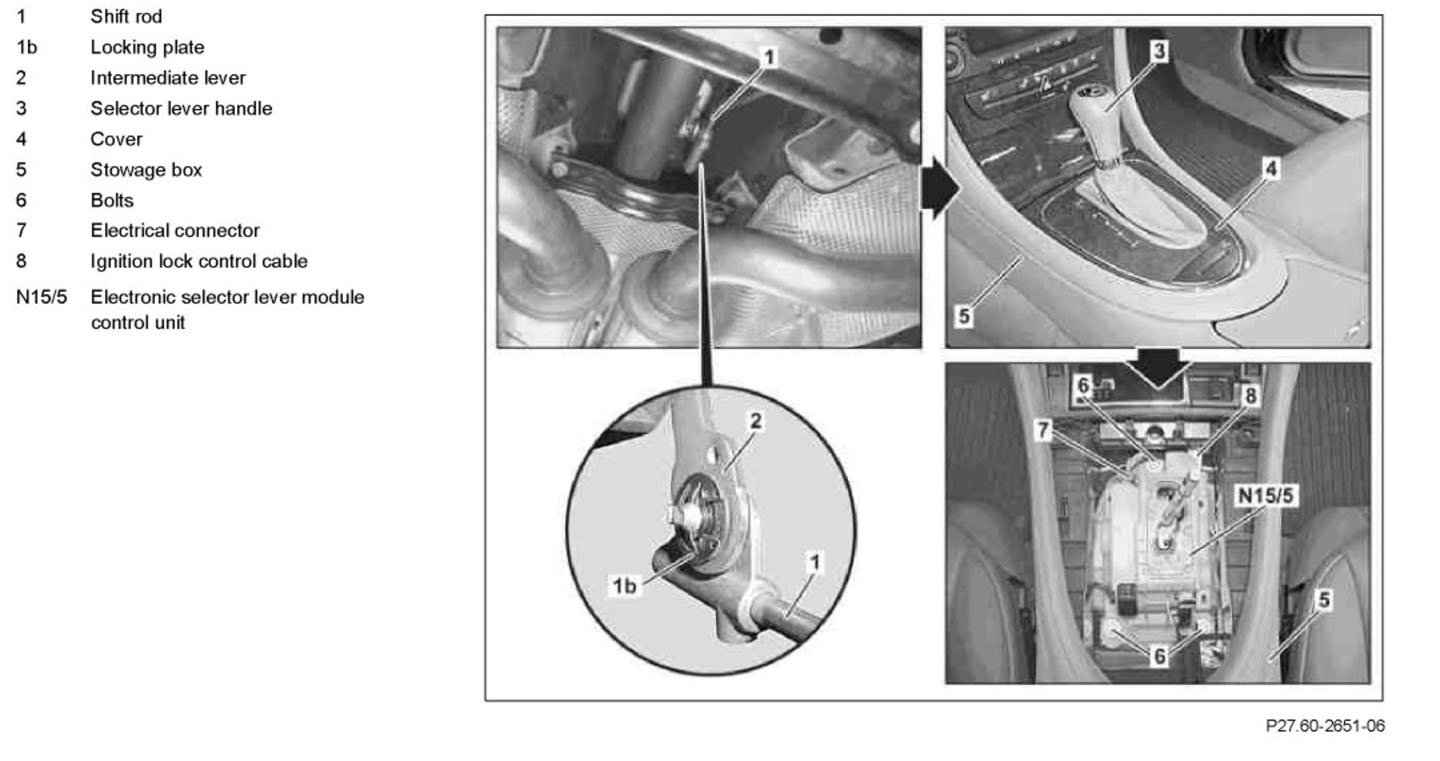 1 Shift rod
1b Locking plate
2 Intermediate lever
3 Selector lever handle
4 Cover
5 Stowage box
6 Bolts
7 Electrical connector
8 Ignition lock control cable
N15/5 Electronic selector lever module control unit

1
3
4
5
2
1b
1
6
8
7
N15/5
5
6

P27.60-2651-06