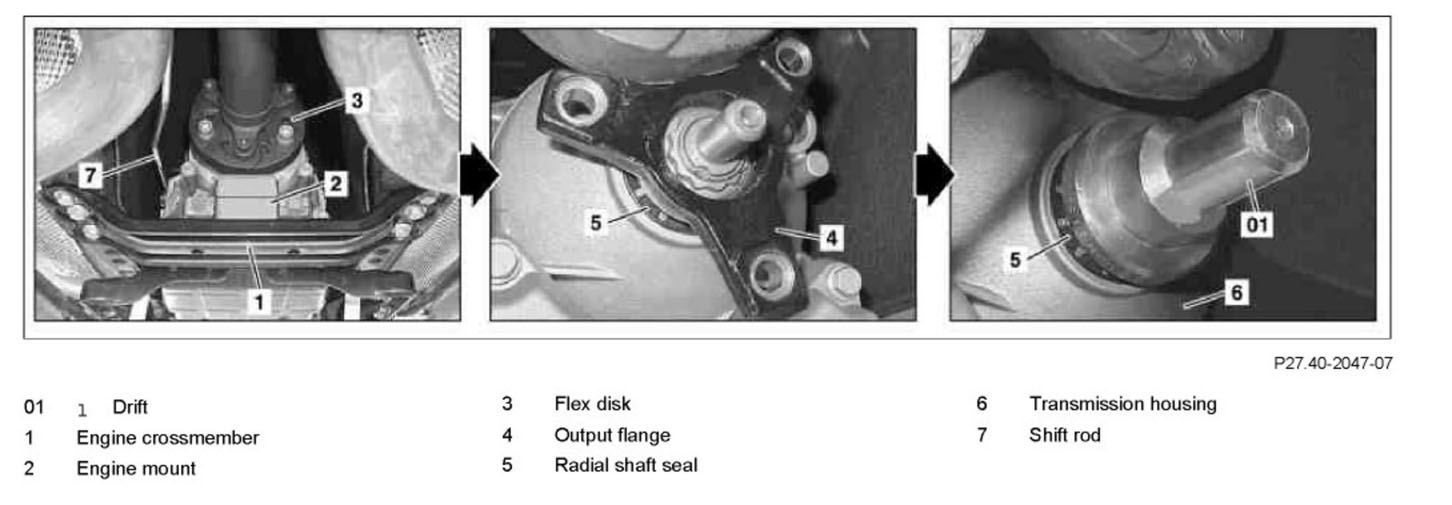 3

7

2

1

5

4

01

5

6

P27.40-2047-07

01 1 Drift
1 Engine crossmember
2 Engine mount

3 Flex disk
4 Output flange
5 Radial shaft seal

6 Transmission housing
7 Shift rod