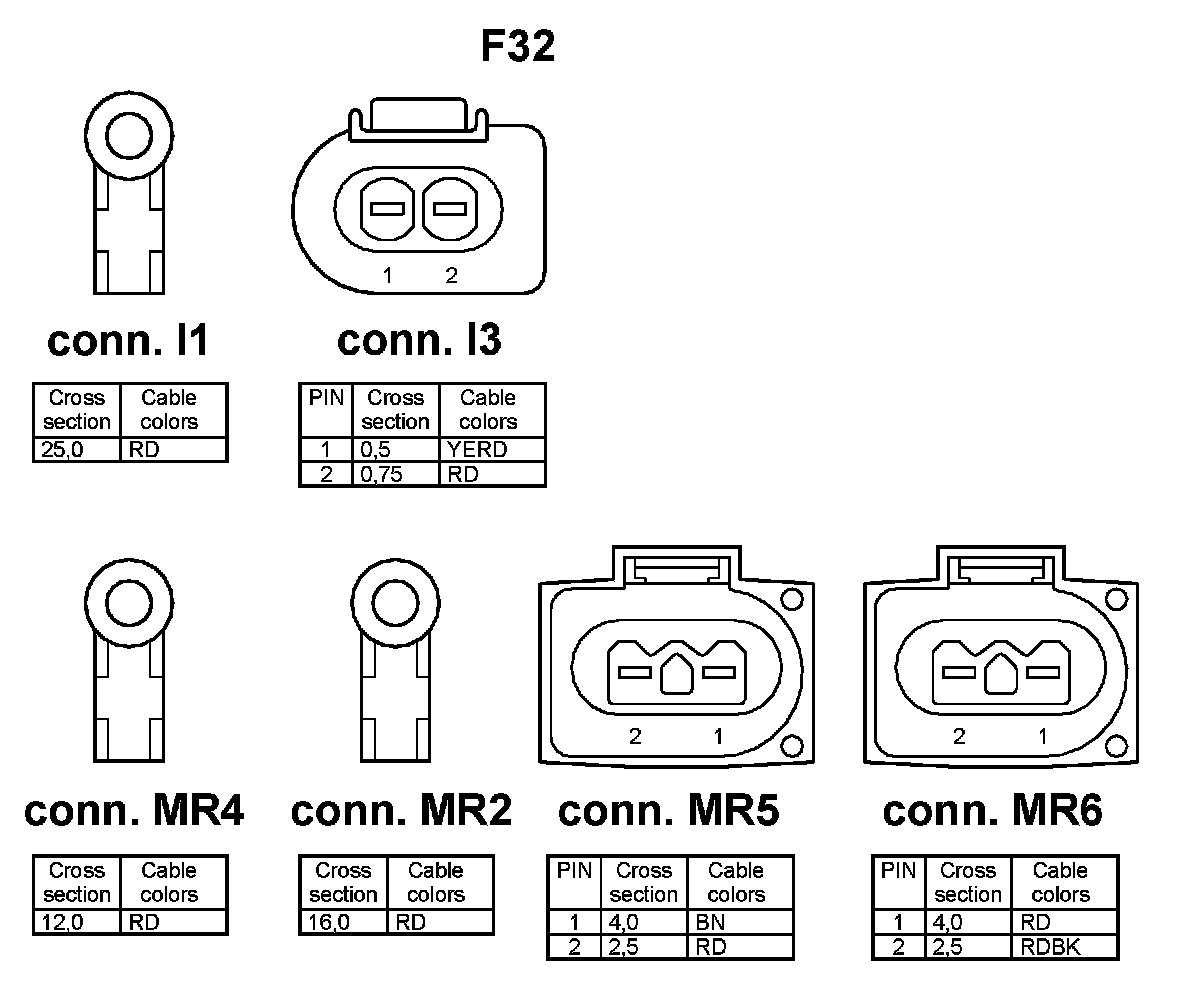 F32

1 2

conn. I1

| Cross section | Cable colors |
|---|---|
| 25,0 | RD |

conn. I3

| PIN | Cross section | Cable colors |
|---|---|---|
| 1 | 0,5 | YERD |
| 2 | 0,75 | RD |

2 1

2 1

conn. MR4

| Cross section | Cable colors |
|---|---|
| 12,0 | RD |

conn. MR2

| Cross section | Cable colors |
|---|---|
| 16,0 | RD |

conn. MR5

| PIN | Cross section | Cable colors |
|---|---|---|
| 1 | 4,0 | BN |
| 2 | 2,5 | RD |

conn. MR6

| PIN | Cross section | Cable colors |
|---|---|---|
| 1 | 4,0 | RD |
| 2 | 2,5 | RDBK |