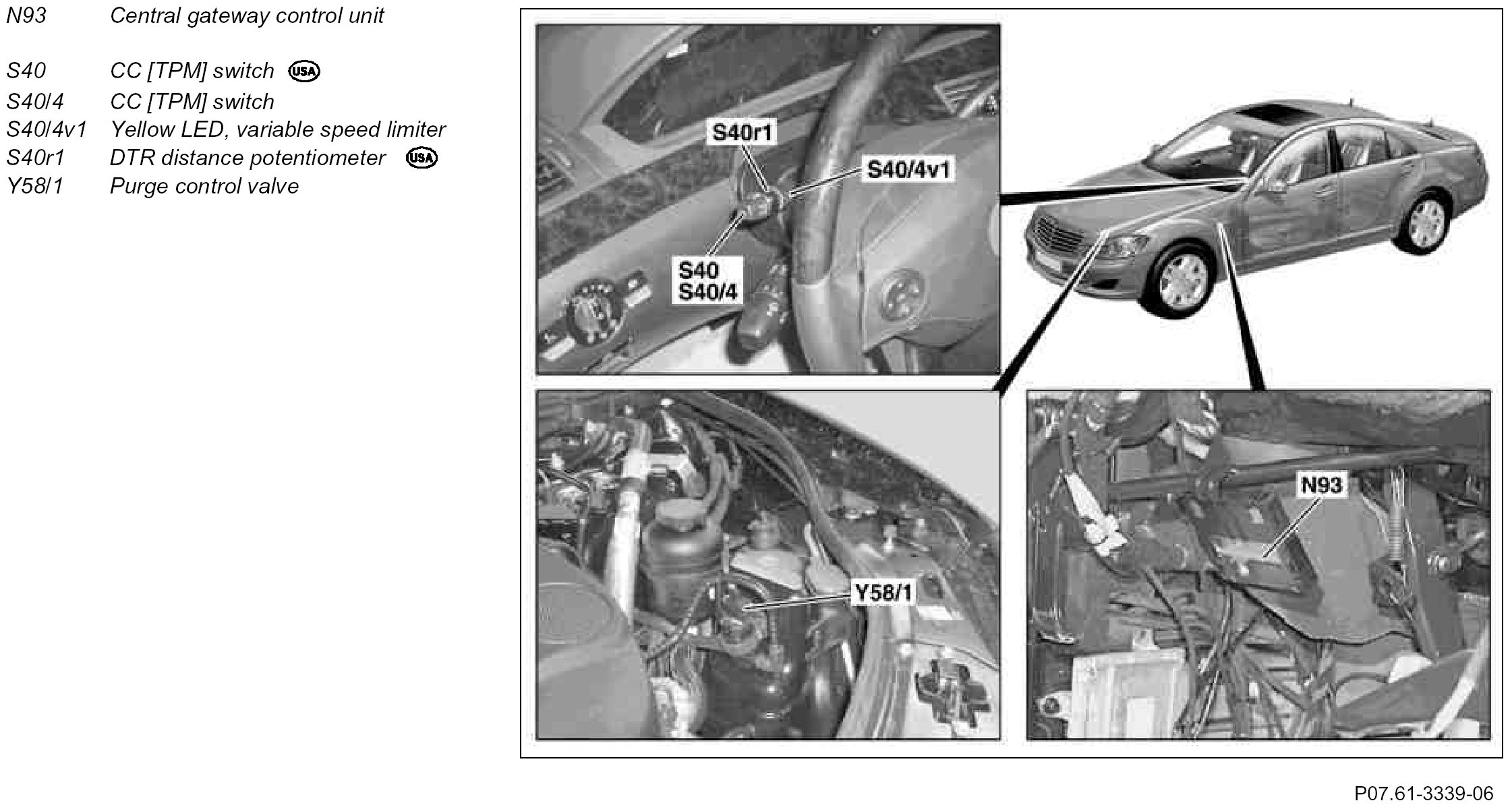 N93 Central gateway control unit

S40 CC [TPM] switch USA
S40/4 CC [TPM] switch
S40/4v1 Yellow LED, variable speed limiter
S40r1 DTR distance potentiometer USA
Y58/1 Purge control valve

S40r1
S40/4v1
S40
S40/4
Y58/1
N93

P07.61-3339-06