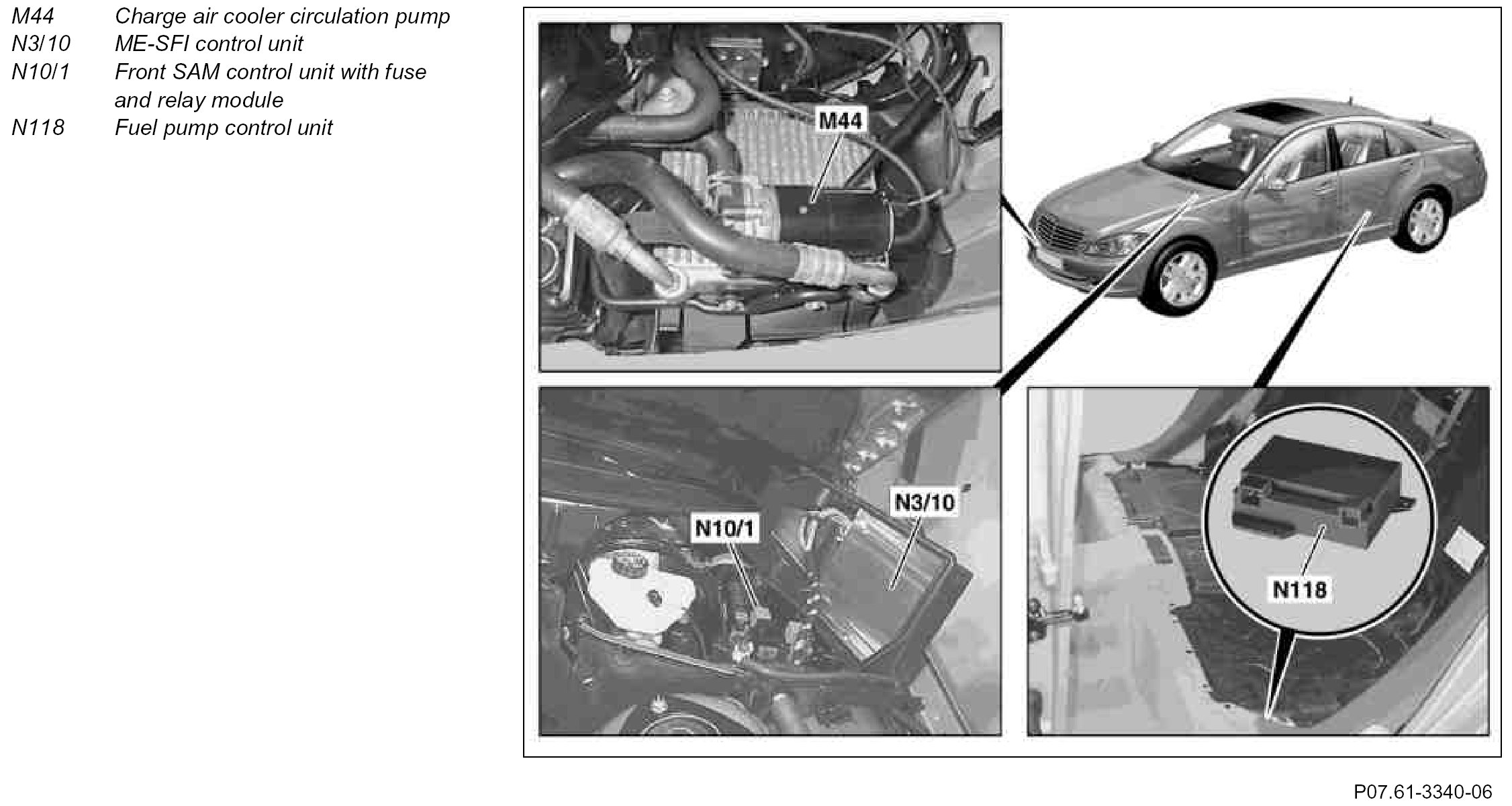 M44 Charge air cooler circulation pump
N3/10 ME-SFI control unit
N10/1 Front SAM control unit with fuse and relay module
N118 Fuel pump control unit

M44

N10/1

N3/10

N118

P07.61-3340-06