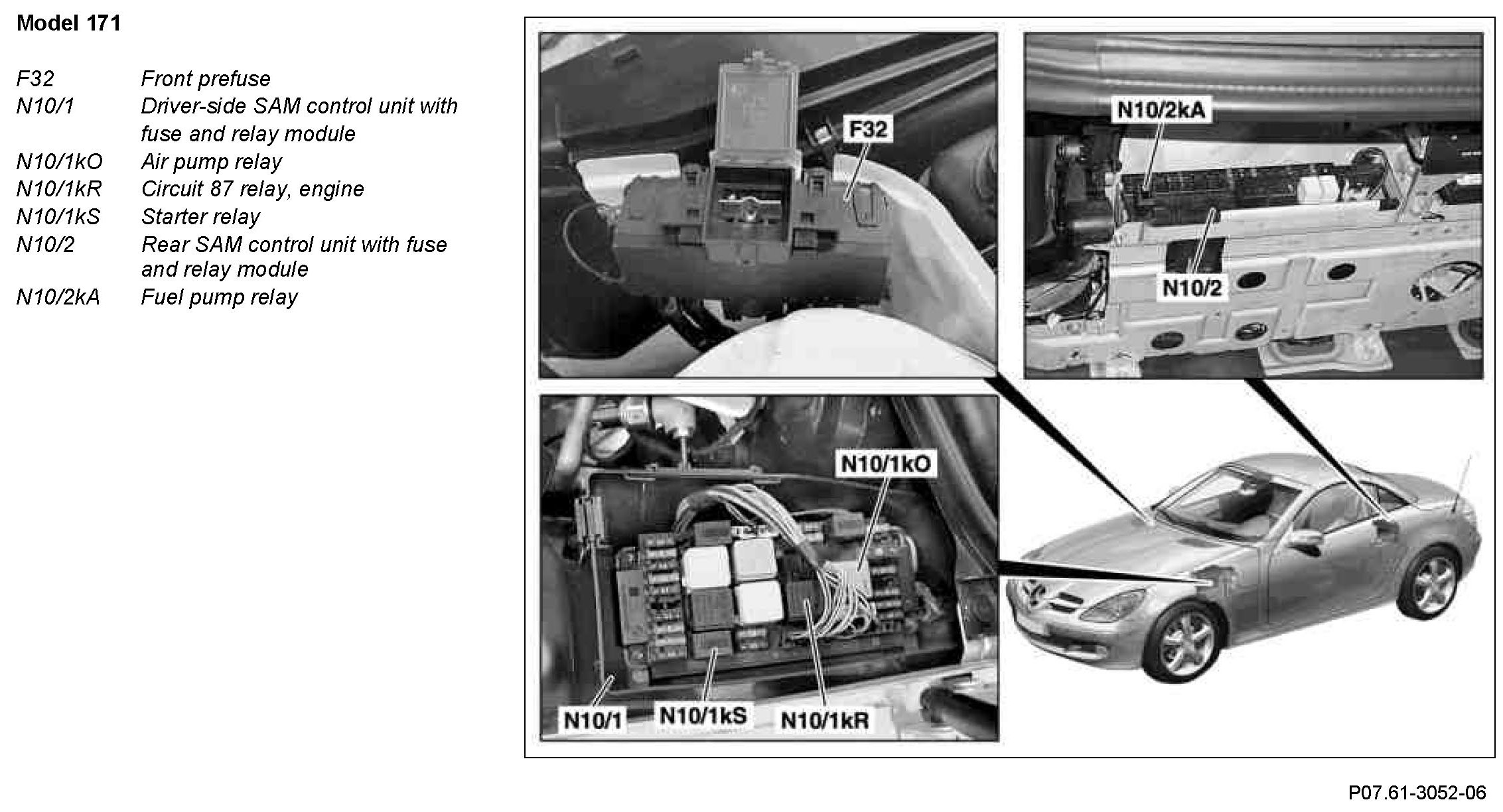 Model 171

| | |
|---|---|
| F32 | Front prefuse |
| N10/1 | Driver-side SAM control unit with fuse and relay module |
| N10/1kO | Air pump relay |
| N10/1kR | Circuit 87 relay, engine |
| N10/1kS | Starter relay |
| N10/2 | Rear SAM control unit with fuse and relay module |
| N10/2kA | Fuel pump relay |

F32

N10/2kA

N10/2

N10/1kO

N10/1

N10/1kS

N10/1kR

P07.61-3052-06