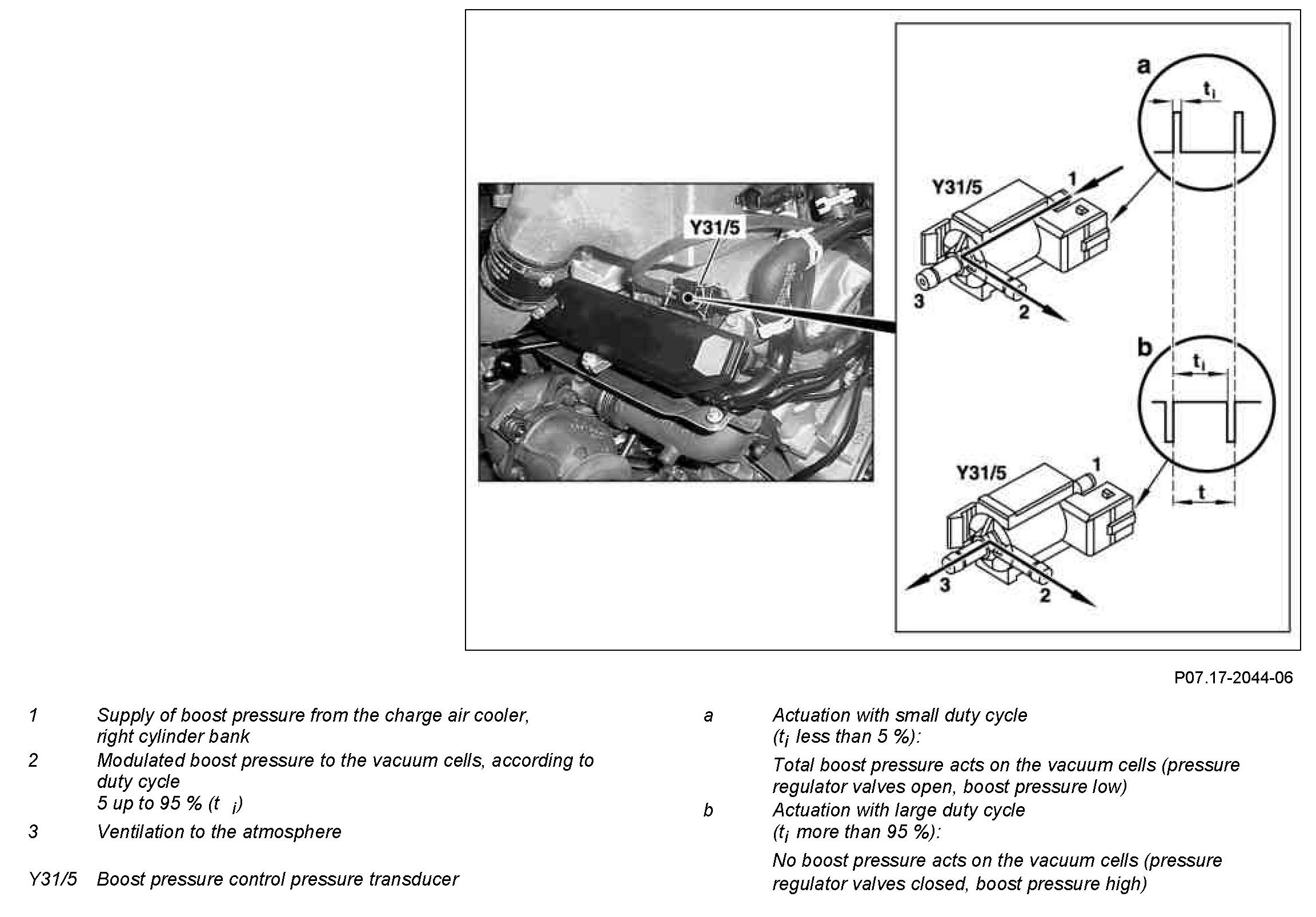 Y31/5

a

$t_i$

Y31/5

1

3

2

b

$t_i$

Y31/5

1

t

3

2

P07.17-2044-06

1 Supply of boost pressure from the charge air cooler, right cylinder bank

2 Modulated boost pressure to the vacuum cells, according to duty cycle
5 up to 95 % ($t_i$)

3 Ventilation to the atmosphere

Y31/5 Boost pressure control pressure transducer

a Actuation with small duty cycle ($t_i$ less than 5 %):

Total boost pressure acts on the vacuum cells (pressure regulator valves open, boost pressure low)

b Actuation with large duty cycle ($t_i$ more than 95 %):

No boost pressure acts on the vacuum cells (pressure regulator valves closed, boost pressure high)