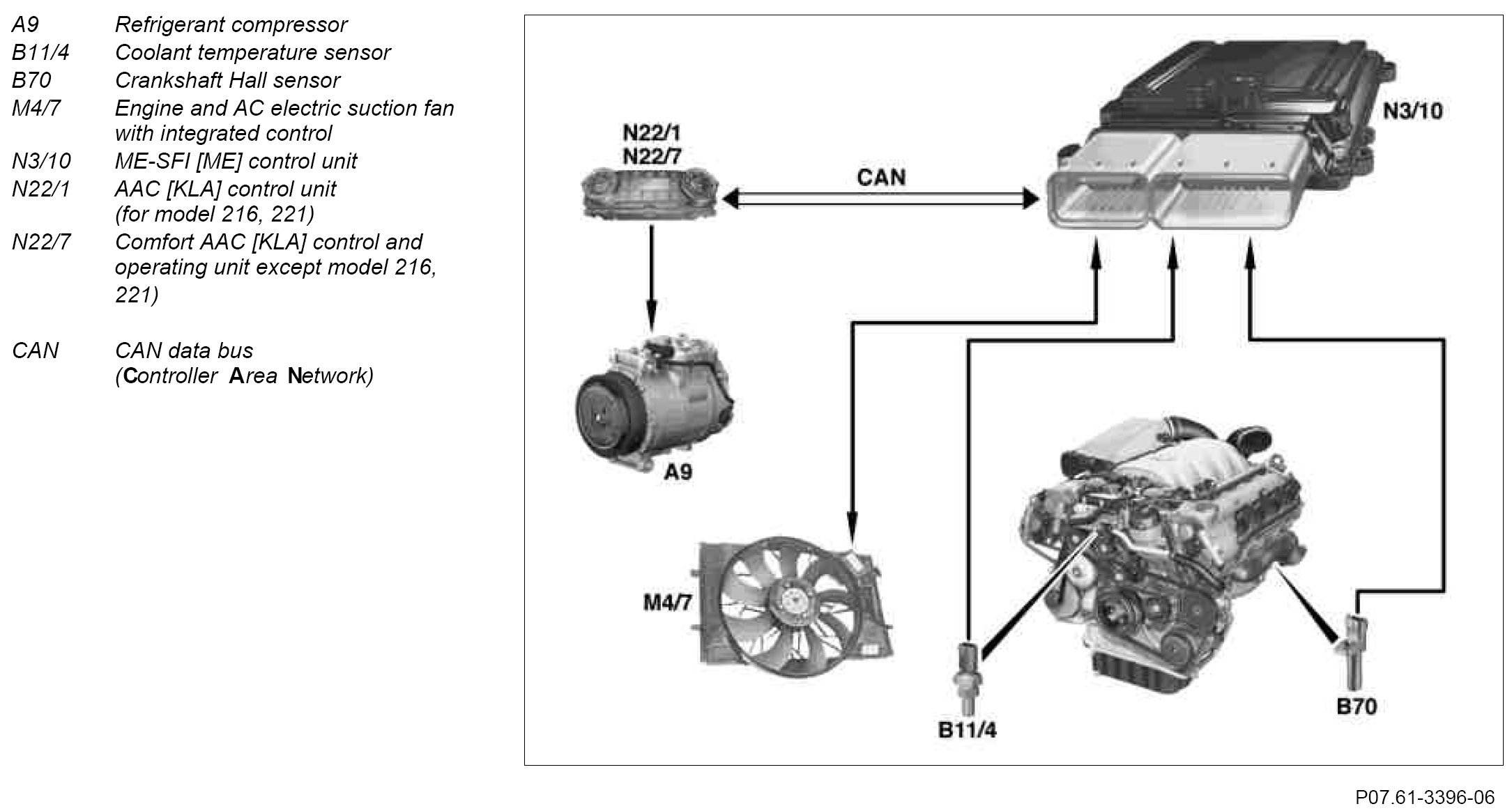 A9 Refrigerant compressor
B11/4 Coolant temperature sensor
B70 Crankshaft Hall sensor
M4/7 Engine and AC electric suction fan with integrated control
N3/10 ME-SFI [ME] control unit
N22/1 AAC [KLA] control unit (for model 216, 221)
N22/7 Comfort AAC [KLA] control and operating unit except model 216, 221)

CAN CAN data bus (Controller Area Network)

N22/1
N22/7

CAN

N3/10

A9

M4/7

B11/4

B70

P07.61-3396-06