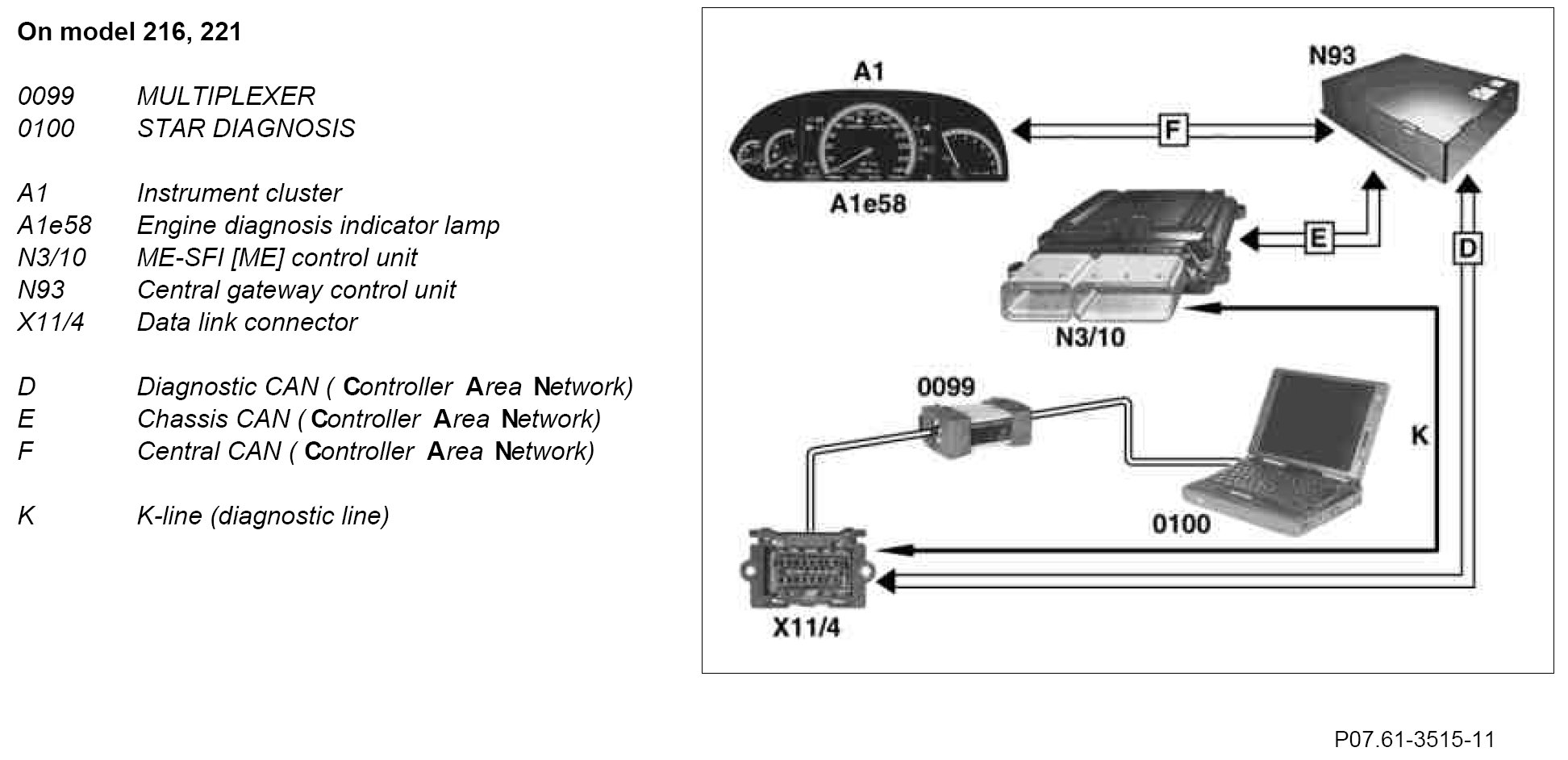 On model 216, 221

0099 MULTIPLEXER
0100 STAR DIAGNOSIS

A1 Instrument cluster
A1e58 Engine diagnosis indicator lamp
N3/10 ME-SFI [ME] control unit
N93 Central gateway control unit
X11/4 Data link connector

D Diagnostic CAN ( Controller Area Network)
E Chassis CAN ( Controller Area Network)
F Central CAN ( Controller Area Network)

K K-line (diagnostic line)

A1
N93
F
A1e58
E
D
N3/10
0099
K
0100
X11/4

P07.61-3515-11