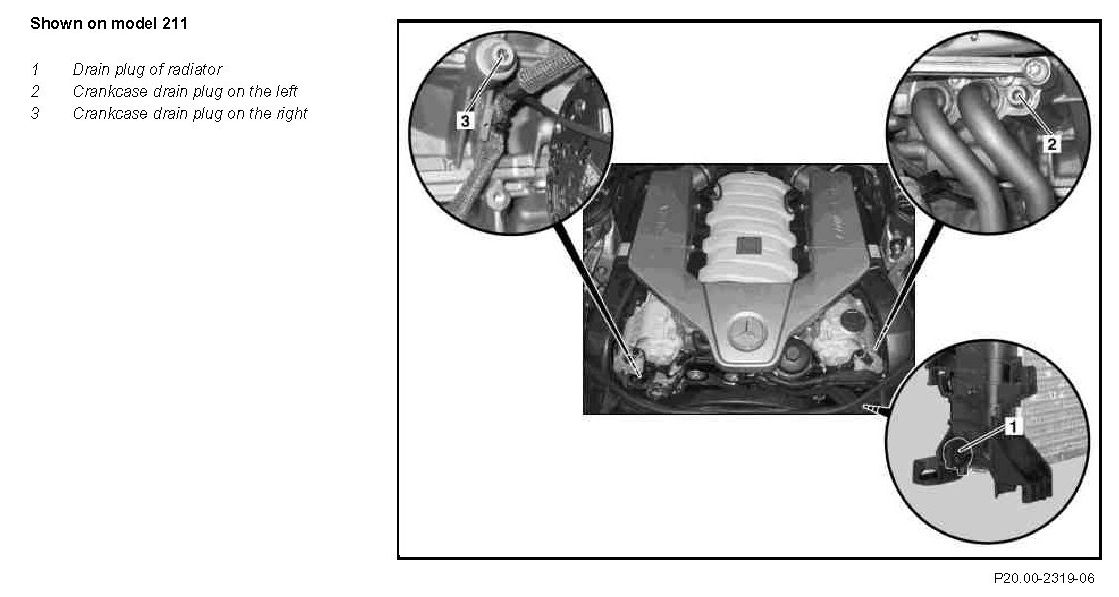 Shown on model 211

1 Drain plug of radiator
2 Crankcase drain plug on the left
3 Crankcase drain plug on the right

3

2

1

P20.00-2319-06