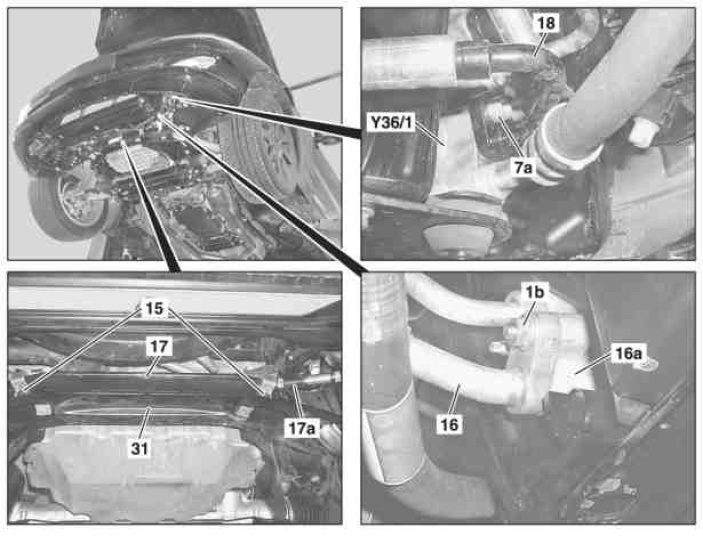 18
Y36/1
7a
15
17
17a
31
1b
16a
16