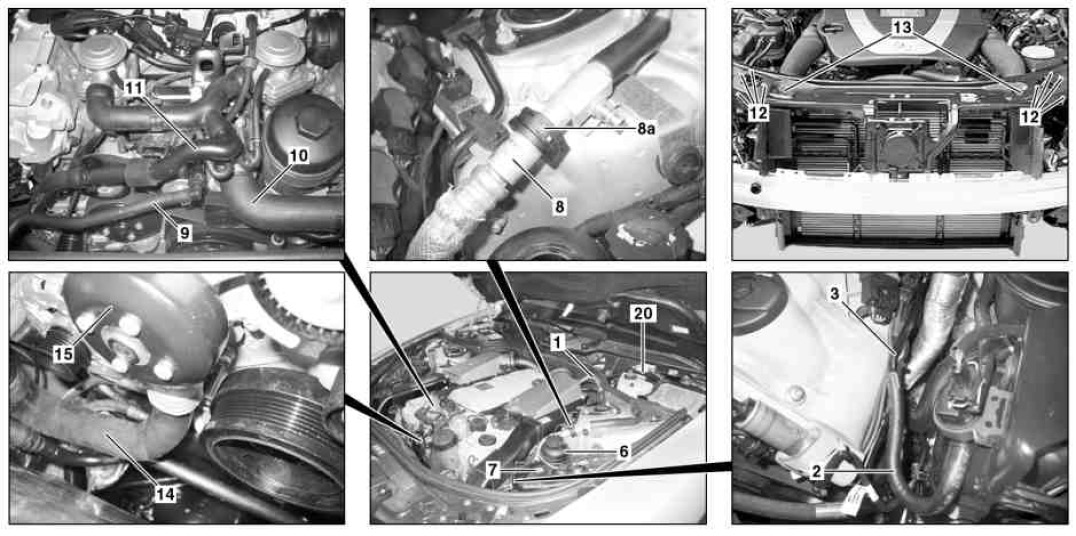 11
10
9
8a
8
13
12
12
15
14
1
20
6
7
3
2