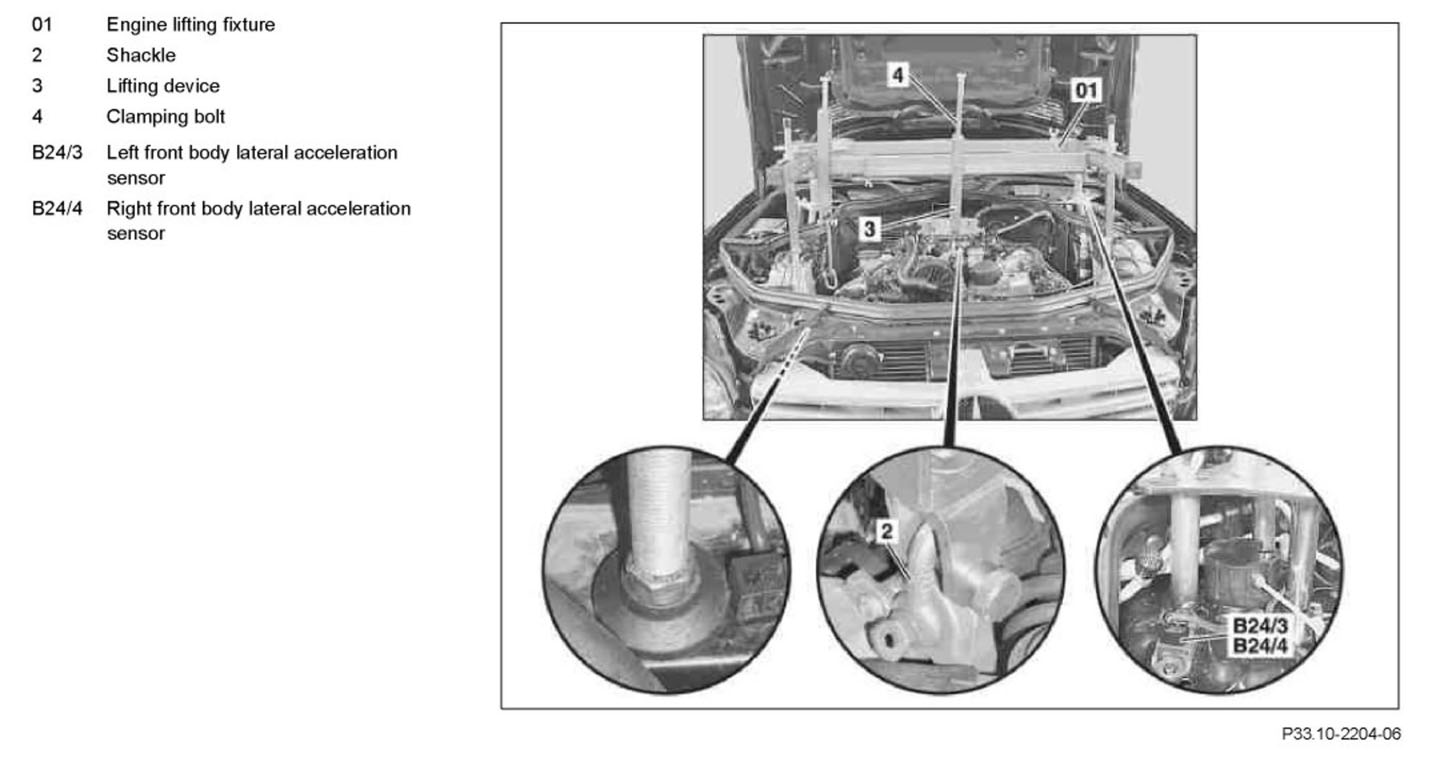 01 Engine lifting fixture
2 Shackle
3 Lifting device
4 Clamping bolt
B24/3 Left front body lateral acceleration sensor
B24/4 Right front body lateral acceleration sensor

4
01
3
2
B24/3
B24/4

P33.10-2204-06