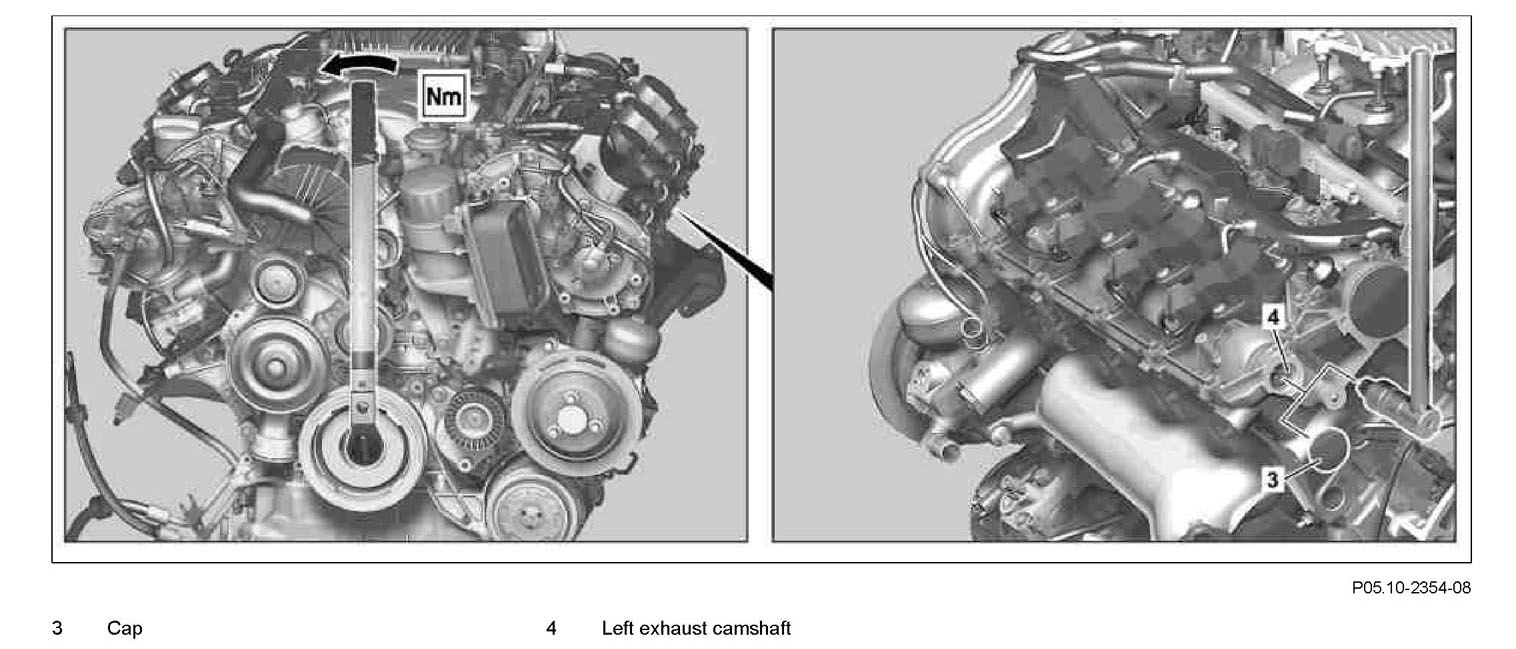 Nm

4

3

P05.10-2354-08

3 Cap

4 Left exhaust camshaft