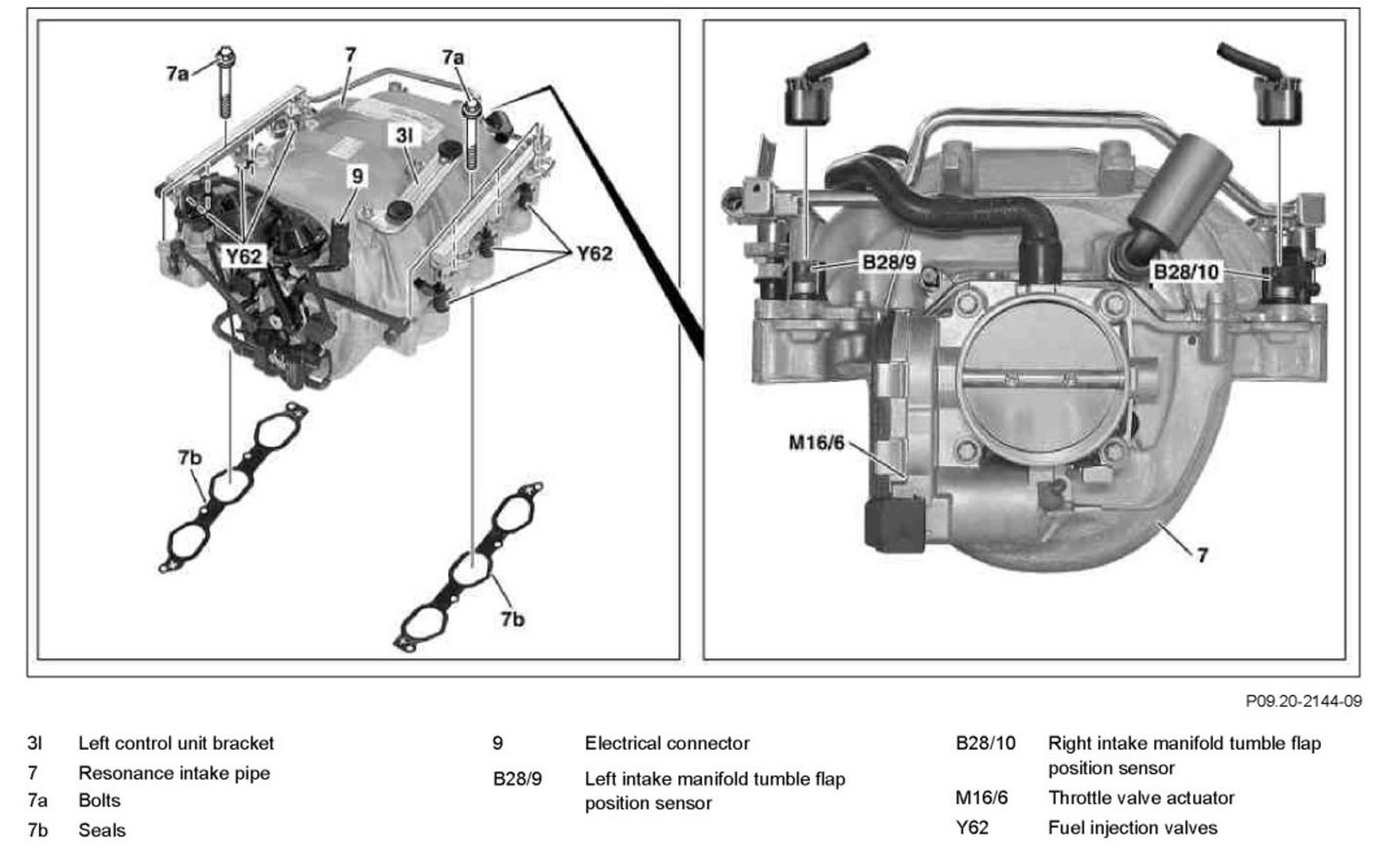 7a
7
7a
3l
9
Y62
Y62
7b
7b

B28/9
B28/10
M16/6
7

P09.20-2144-09

3l Left control unit bracket
7 Resonance intake pipe
7a Bolts
7b Seals

9 Electrical connector
B28/9 Left intake manifold tumble flap position sensor

B28/10 Right intake manifold tumble flap position sensor
M16/6 Throttle valve actuator
Y62 Fuel injection valves