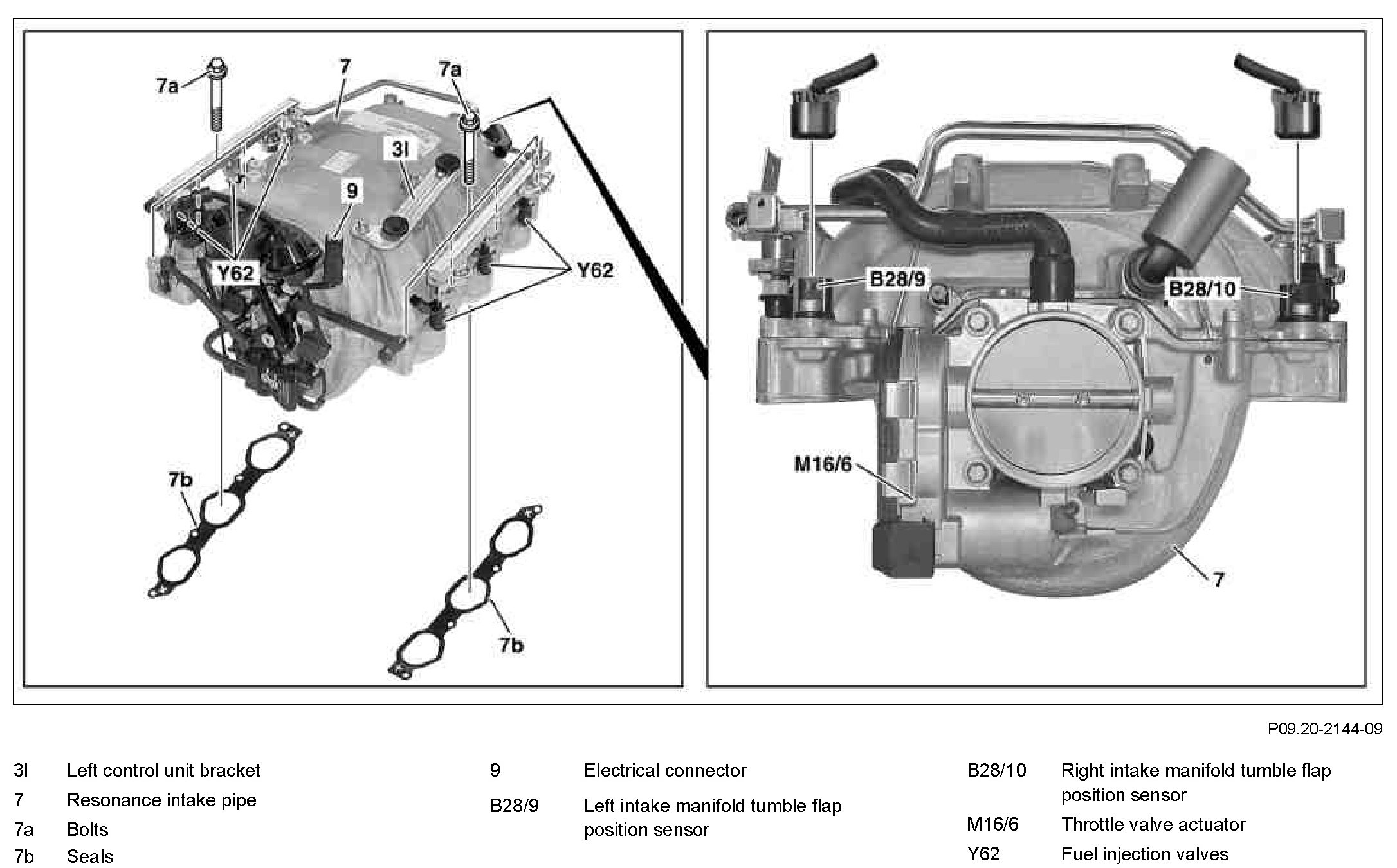 7a 7 7a 3l 9 Y62 Y62 7b 7b

B28/9 B28/10 M16/6 7

P09.20-2144-09

3l Left control unit bracket
7 Resonance intake pipe
7a Bolts
7b Seals

9 Electrical connector
B28/9 Left intake manifold tumble flap position sensor

B28/10 Right intake manifold tumble flap position sensor
M16/6 Throttle valve actuator
Y62 Fuel injection valves