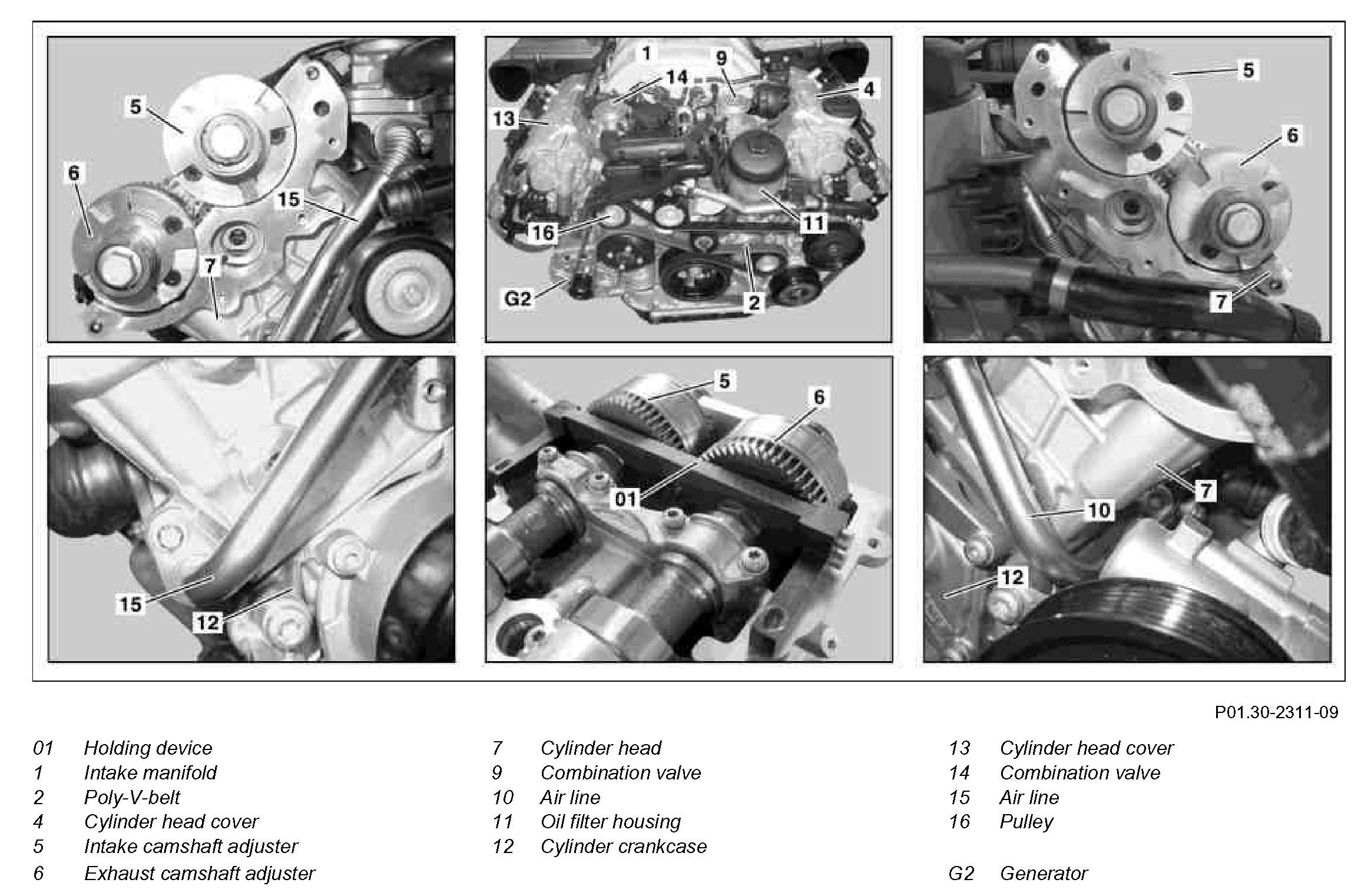 5
6
15
7

1
9
14
4
13
16
11
G2
2

5
6
7

15
12

5
6
01

7
10
12

P01.30-2311-09

01 Holding device
1 Intake manifold
2 Poly-V-belt
4 Cylinder head cover
5 Intake camshaft adjuster
6 Exhaust camshaft adjuster

7 Cylinder head
9 Combination valve
10 Air line
11 Oil filter housing
12 Cylinder crankcase

13 Cylinder head cover
14 Combination valve
15 Air line
16 Pulley

G2 Generator