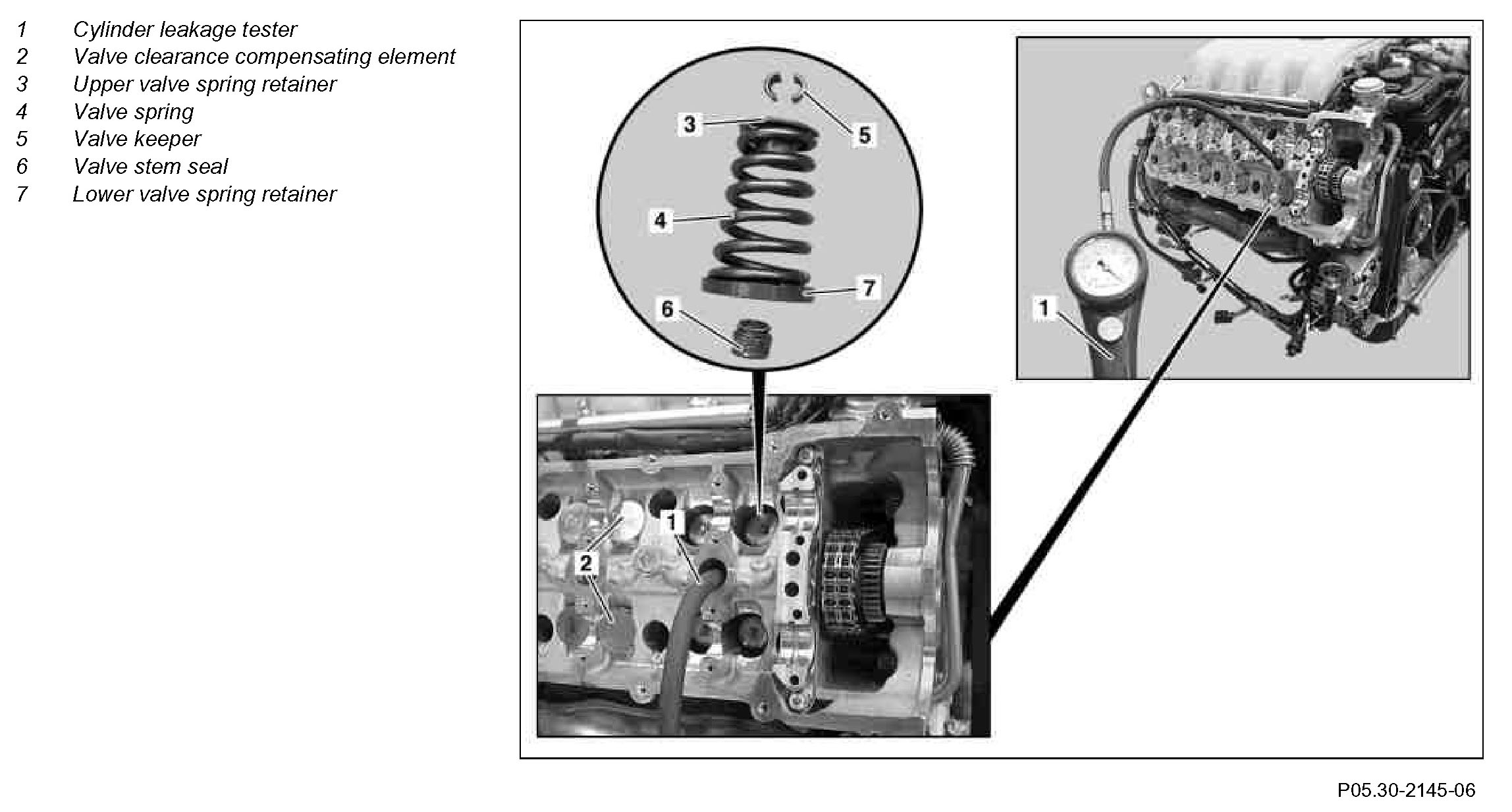 1 Cylinder leakage tester
2 Valve clearance compensating element
3 Upper valve spring retainer
4 Valve spring
5 Valve keeper
6 Valve stem seal
7 Lower valve spring retainer

3
5
4
7
6
1
1
2

P05.30-2145-06