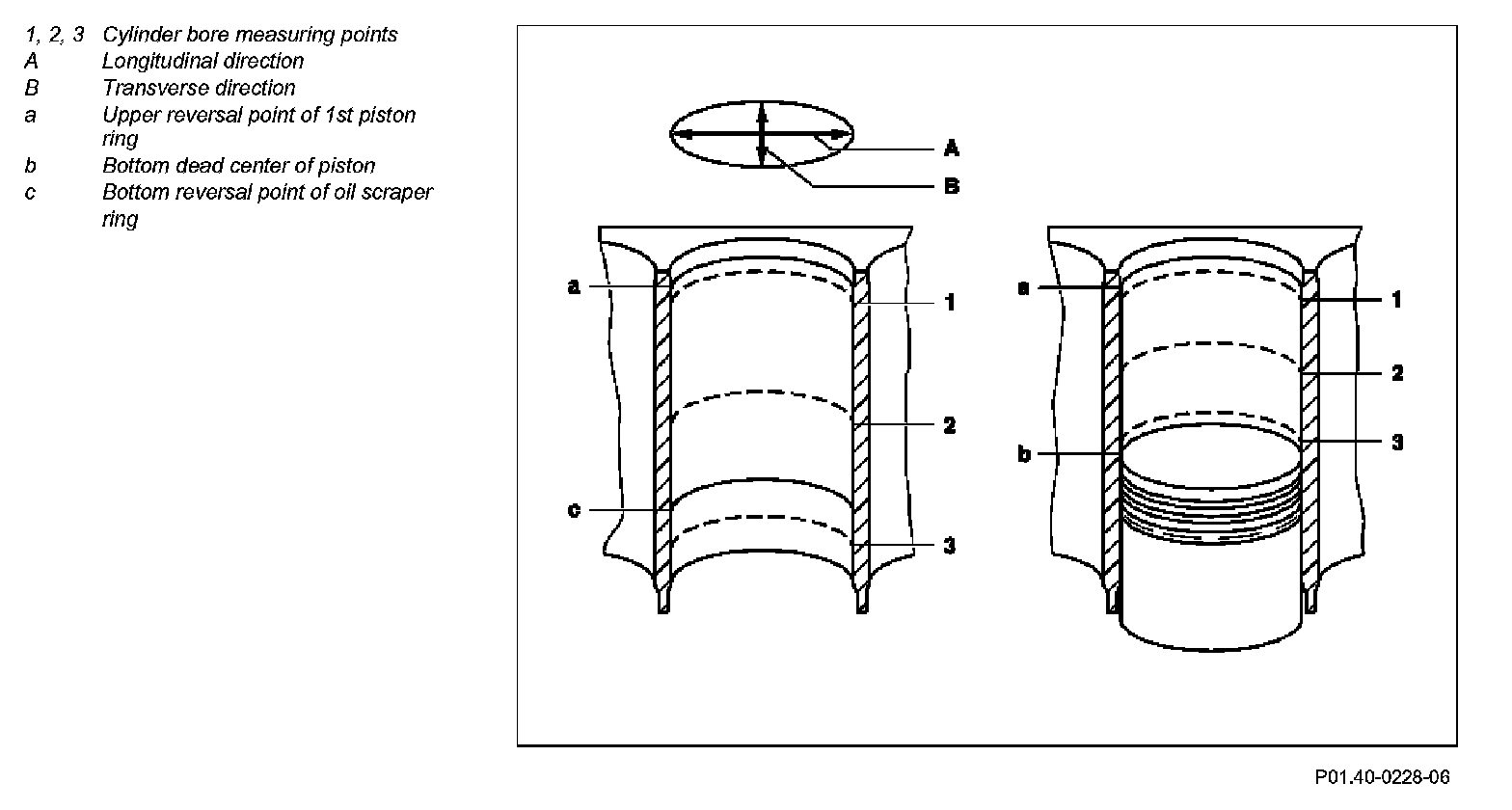 1, 2, 3 Cylinder bore measuring points
A Longitudinal direction
B Transverse direction
a Upper reversal point of 1st piston ring
b Bottom dead center of piston
c Bottom reversal point of oil scraper ring

A
B
a
1
2
c
3
a
1
2
b
3

P01.40-0228-06