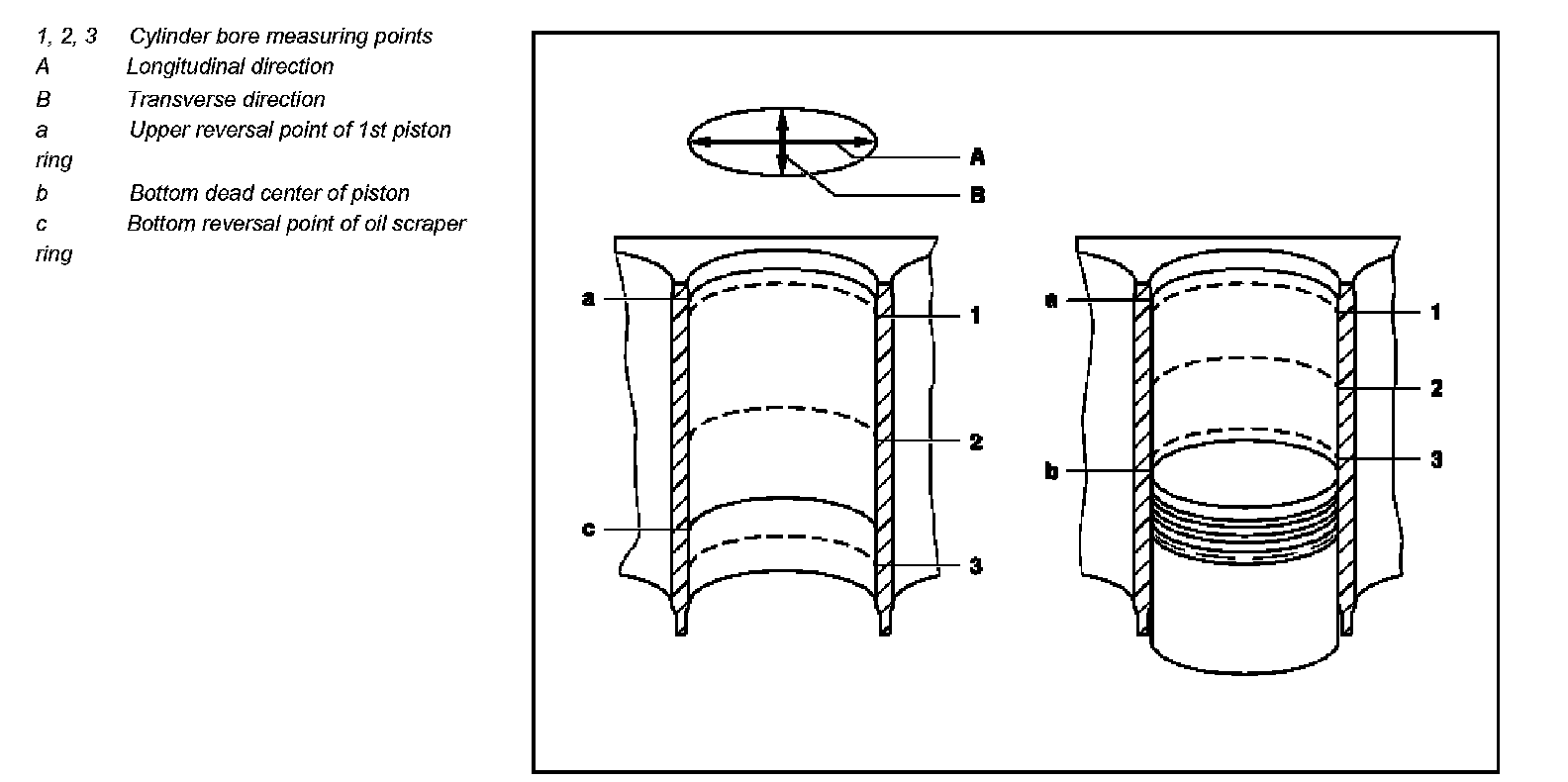 1, 2, 3 Cylinder bore measuring points
A Longitudinal direction
B Transverse direction
a Upper reversal point of 1st piston ring
b Bottom dead center of piston
c Bottom reversal point of oil scraper ring

A
B
a
1
2
c
3
a
1
2
b
3